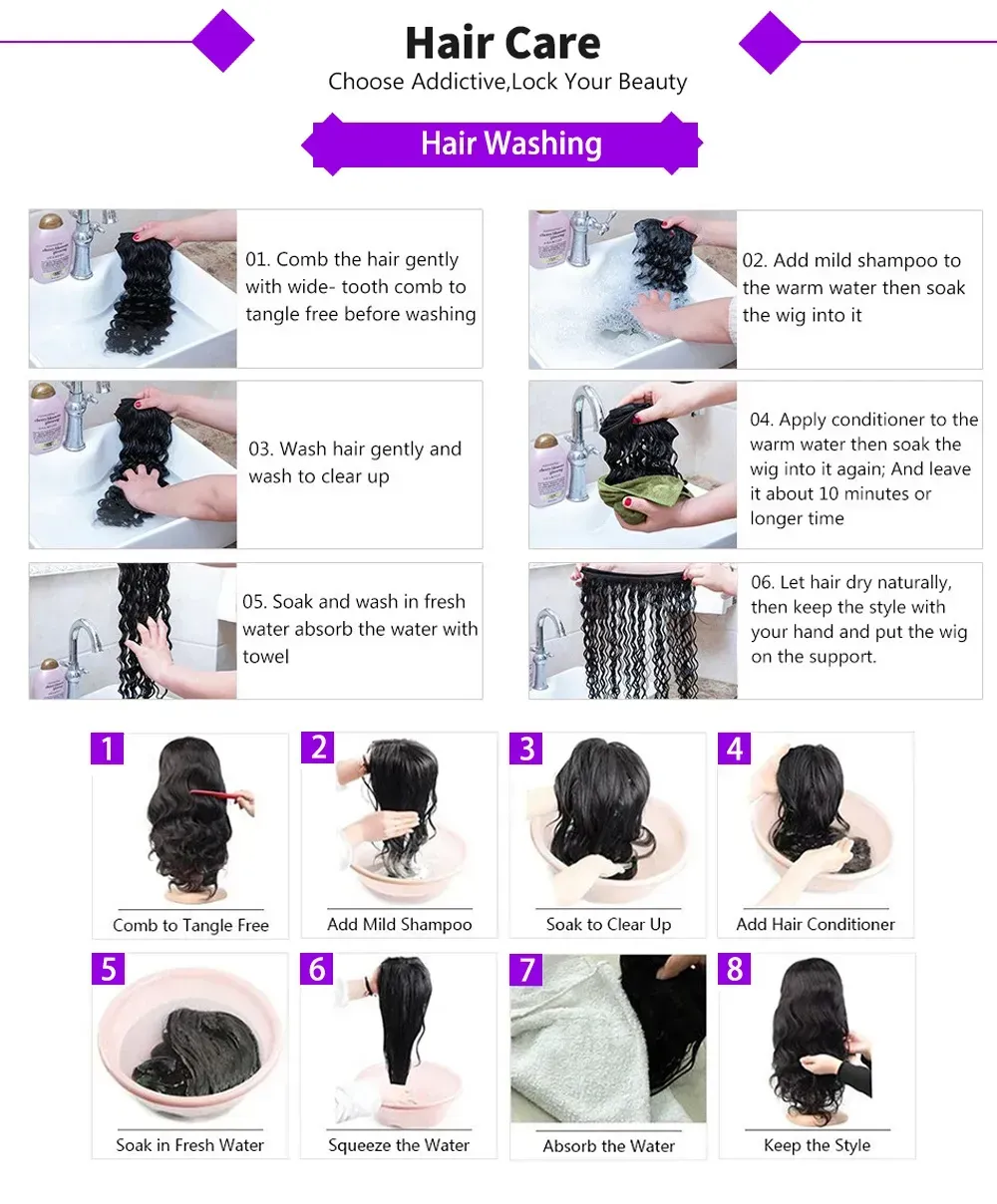 Hair Care
Choose Addictive,Lock Your Beauty

Hair Washing

01. Comb the hair gently with wide- tooth comb to tangle free before washing

02. Add mild shampoo to the warm water then soak the wig into it

03. Wash hair gently and wash to clear up

04. Apply conditioner to the warm water then soak the wig into it again; And leave it about 10 minutes or longer time

05. Soak and wash in fresh water absorb the water with towel

06. Let hair dry naturally, then keep the style with your hand and put the wig on the support.

1
Comb to Tangle Free

2
Add Mild Shampoo

3
Soak to Clear Up

4
Add Hair Conditioner

5
Soak in Fresh Water

6
Squeeze the Water

7
Absorb the Water

8
Keep the Style