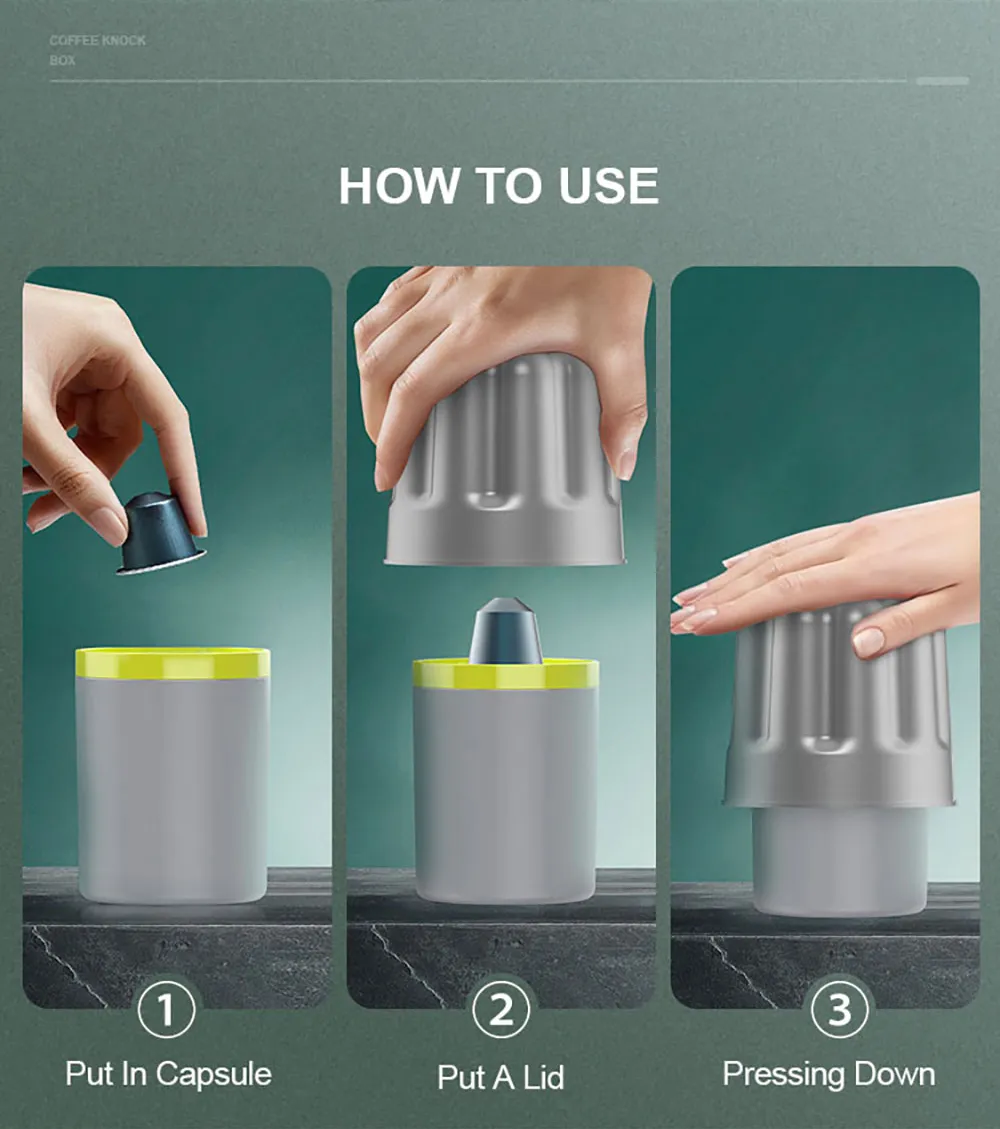 COFFEE KNOCK BOX

HOW TO USE

1
Put In Capsule

2
Put A Lid

3
Pressing Down