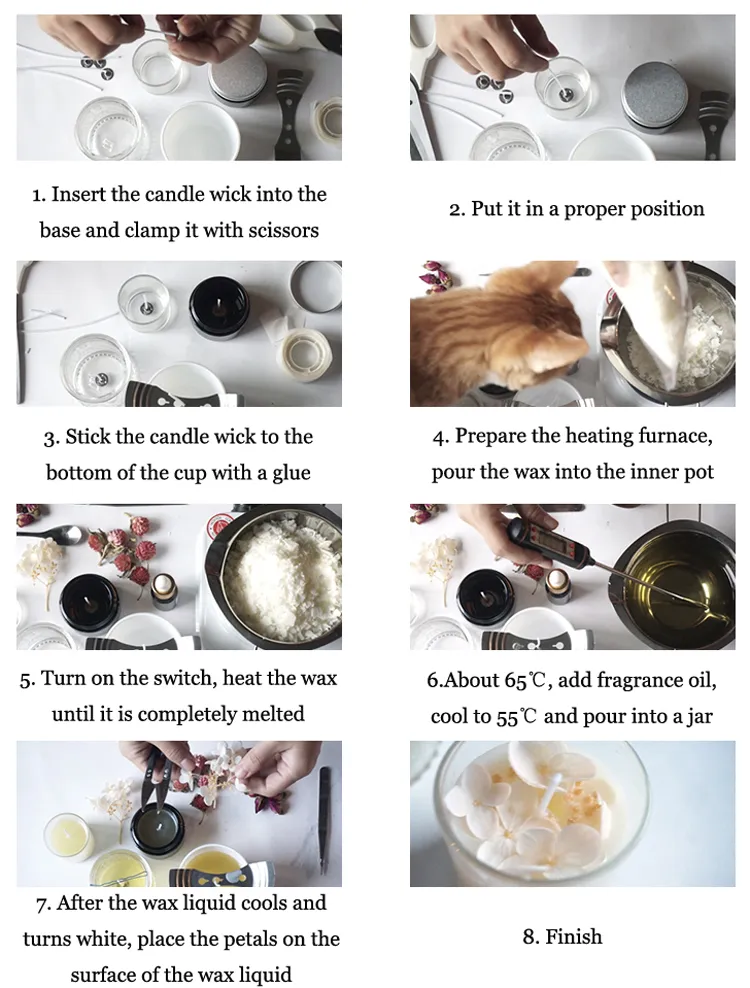 1. Insert the candle wick into the base and clamp it with scissors

2. Put it in a proper position

3. Stick the candle wick to the bottom of the cup with a glue

4. Prepare the heating furnace, pour the wax into the inner pot

5. Turn on the switch, heat the wax until it is completely melted

6.About 65℃, add fragrance oil, cool to 55℃ and pour into a jar

7. After the wax liquid cools and turns white, place the petals on the surface of the wax liquid

8. Finish