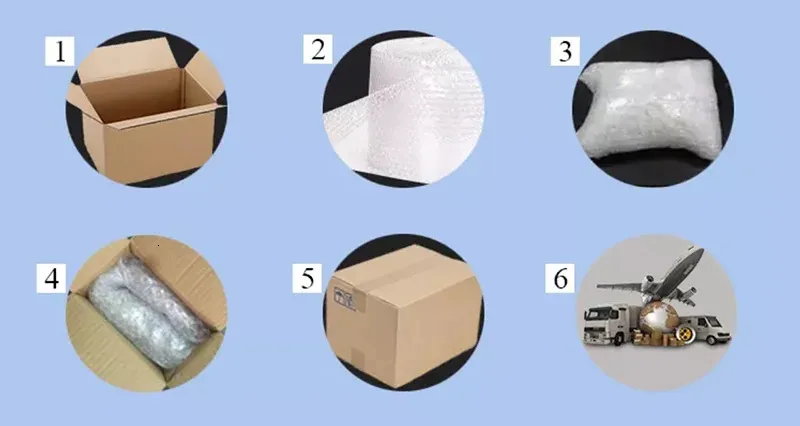 1

2

3

4

5

6