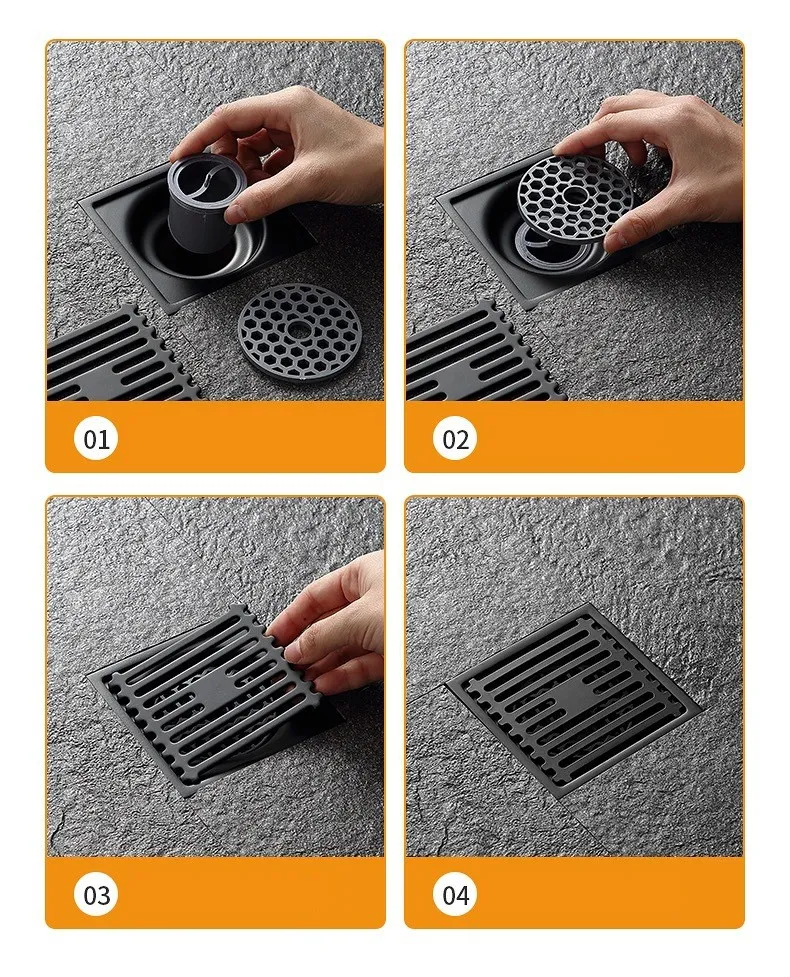 01

02

03

04