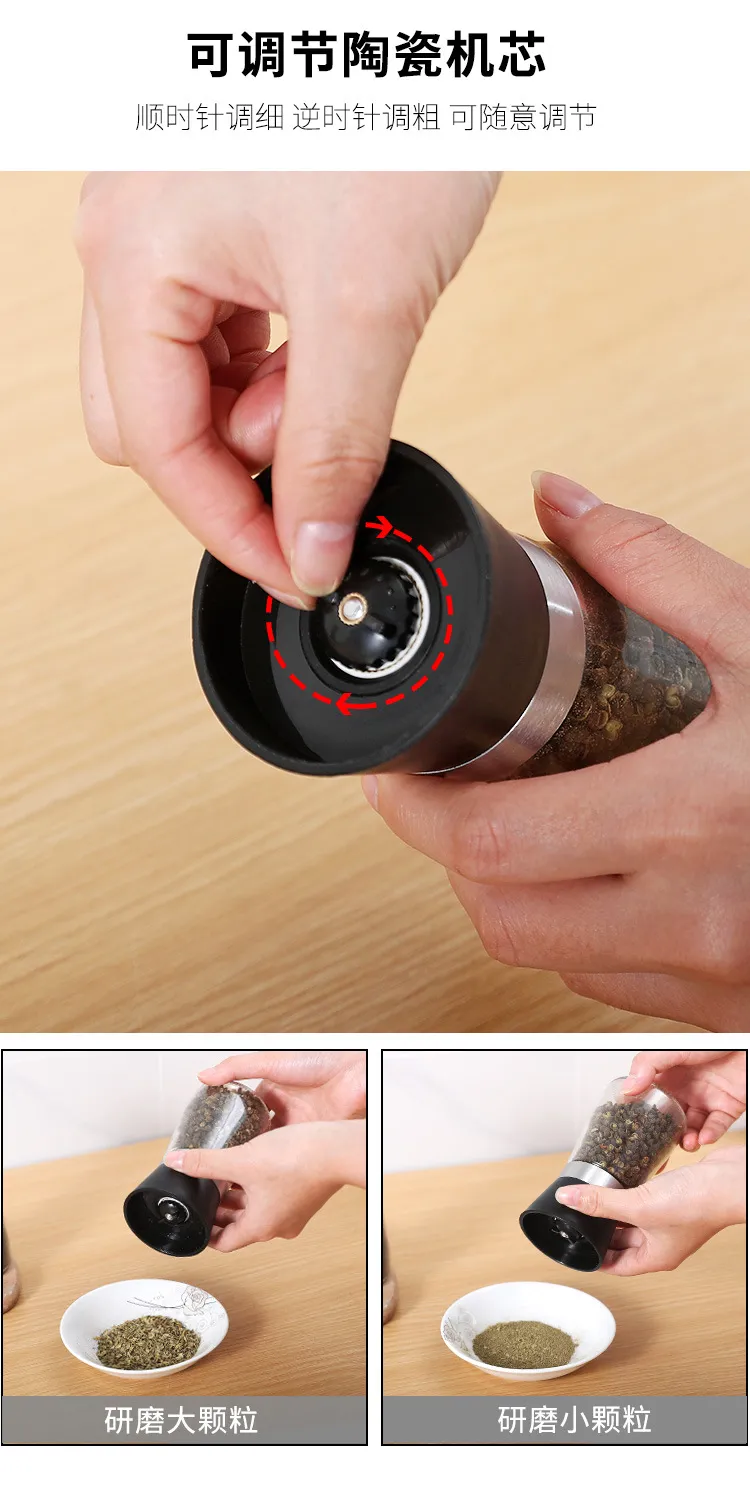 可调节陶瓷机芯

顺时针调细 逆时针调粗 可随意调节

研磨大颗粒

研磨小颗粒