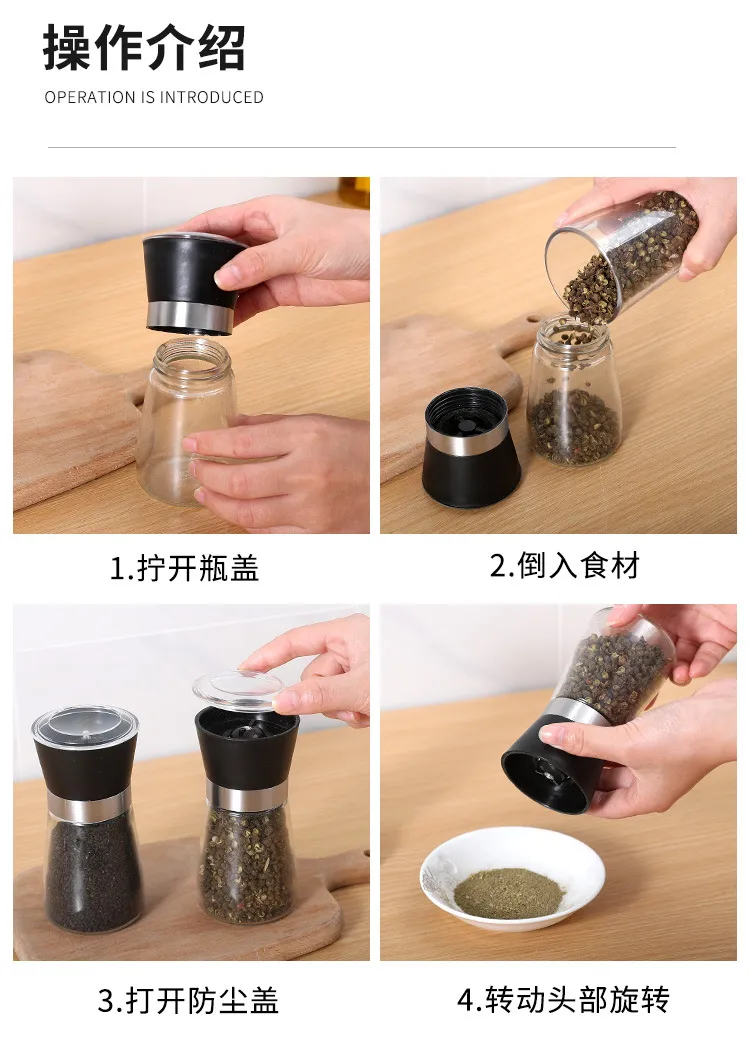 操作介绍
OPERATION IS INTRODUCED

1.拧开瓶盖

2.倒入食材

3.打开防尘盖

4.转动头部旋转