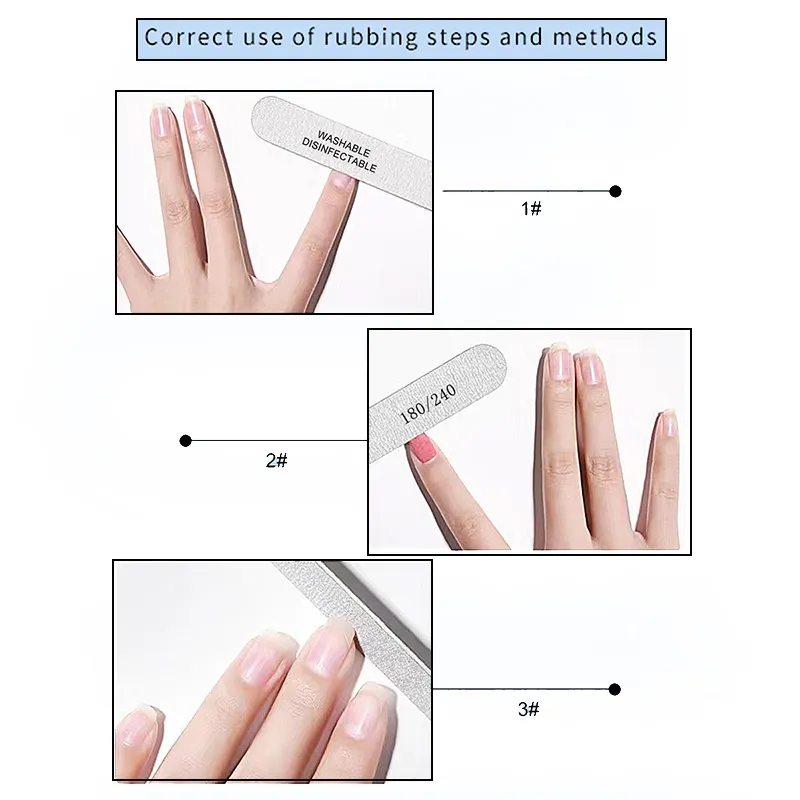 Correct use of rubbing steps and methods

WASHABLE
DISINFECTABLE

1#

180/240

2#

3#