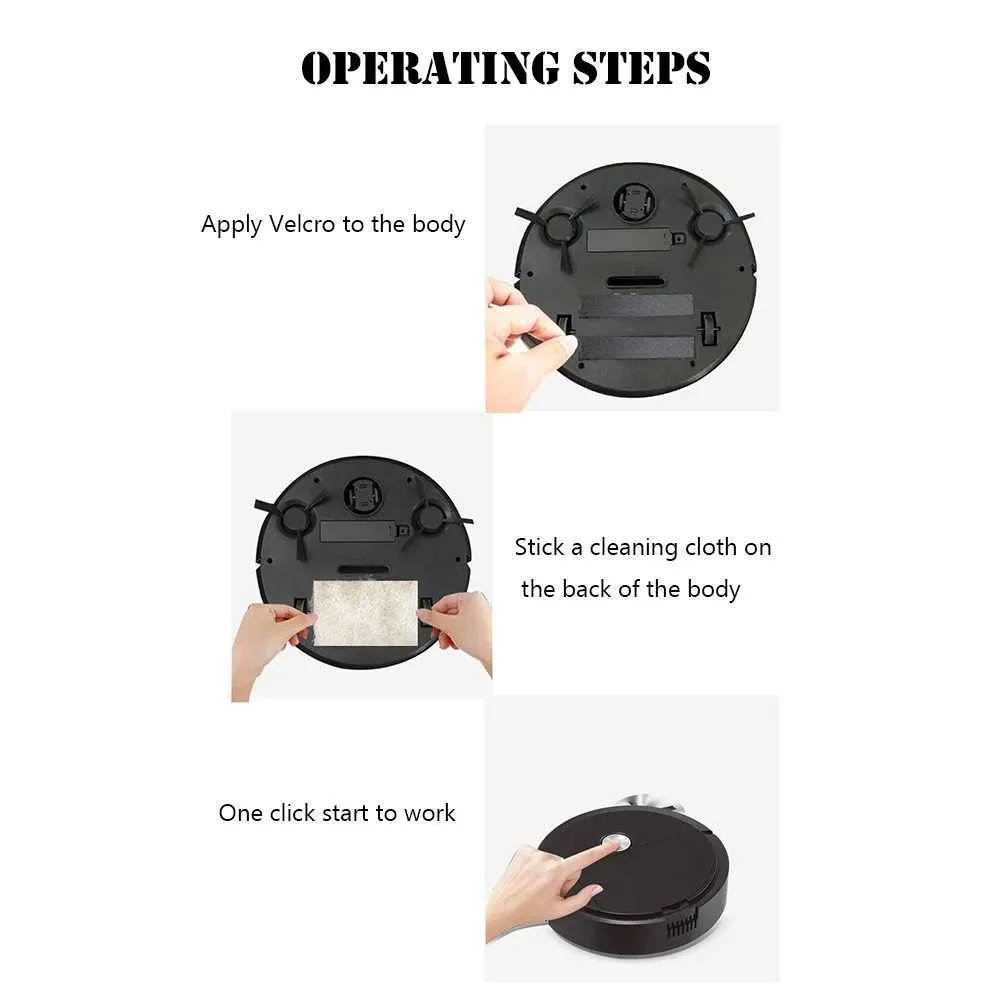 OPERATING STEPS

Apply Velcro to the body

Stick a cleaning cloth on the back of the body

One click start to work