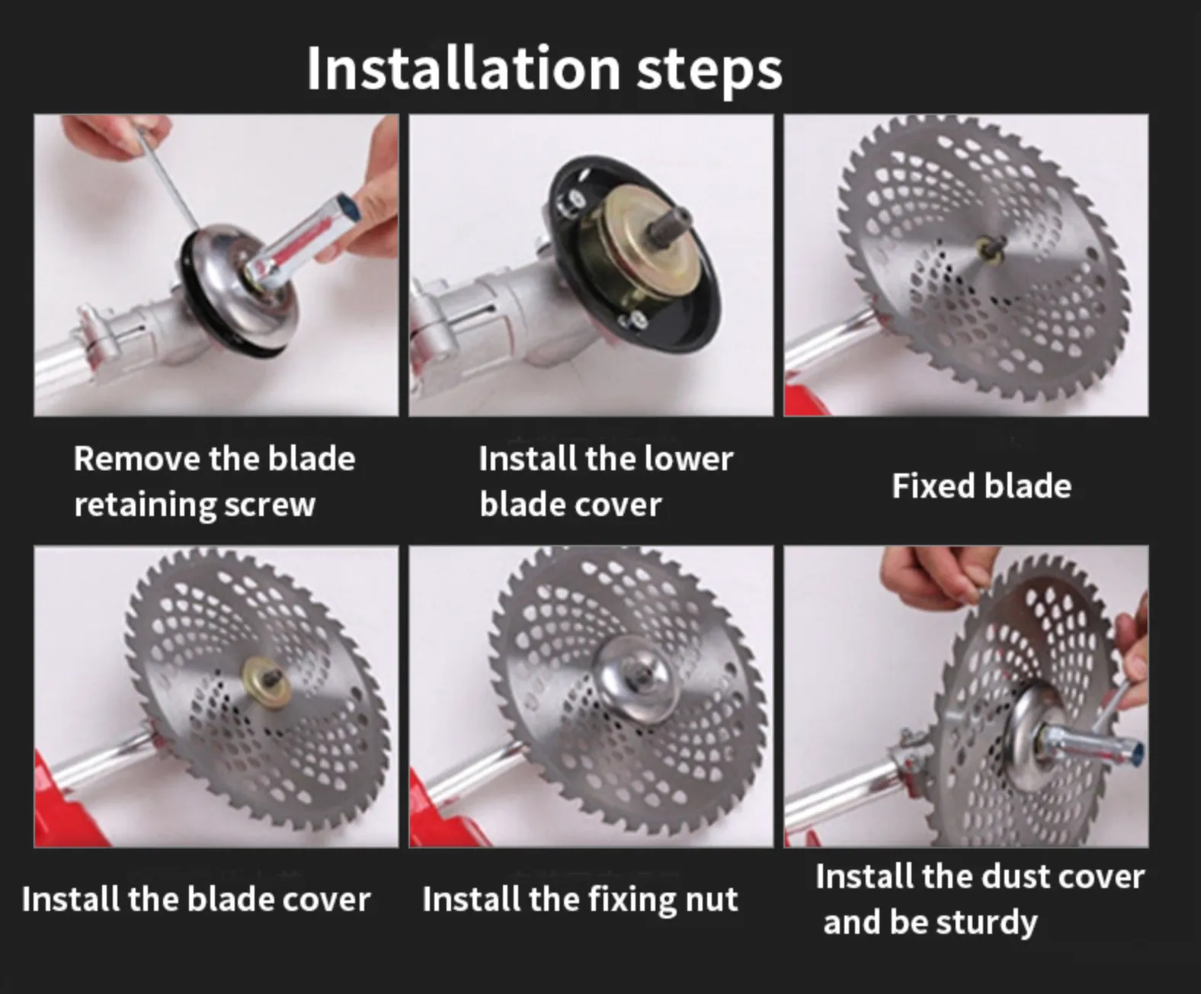 Installation steps

Remove the blade retaining screw

Install the lower blade cover

Fixed blade

Install the blade cover

Install the fixing nut

Install the dust cover and be sturdy