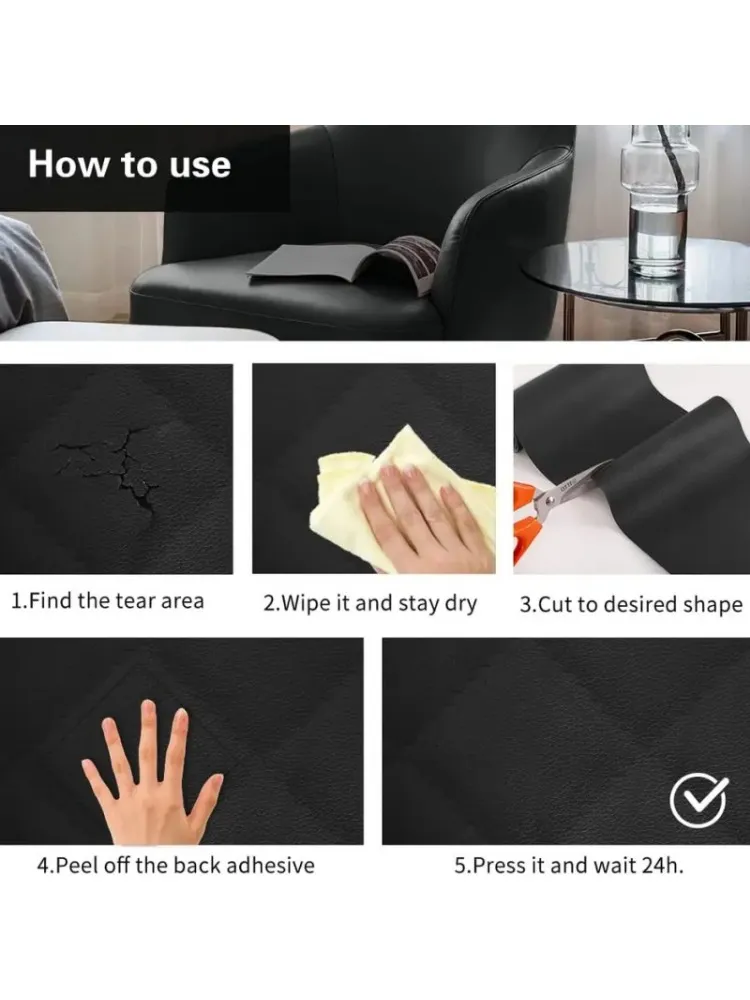 How to use

1.Find the tear area

2.Wipe it and stay dry

3.Cut to desired shape

4.Peel off the back adhesive

5.Press it and wait 24h.