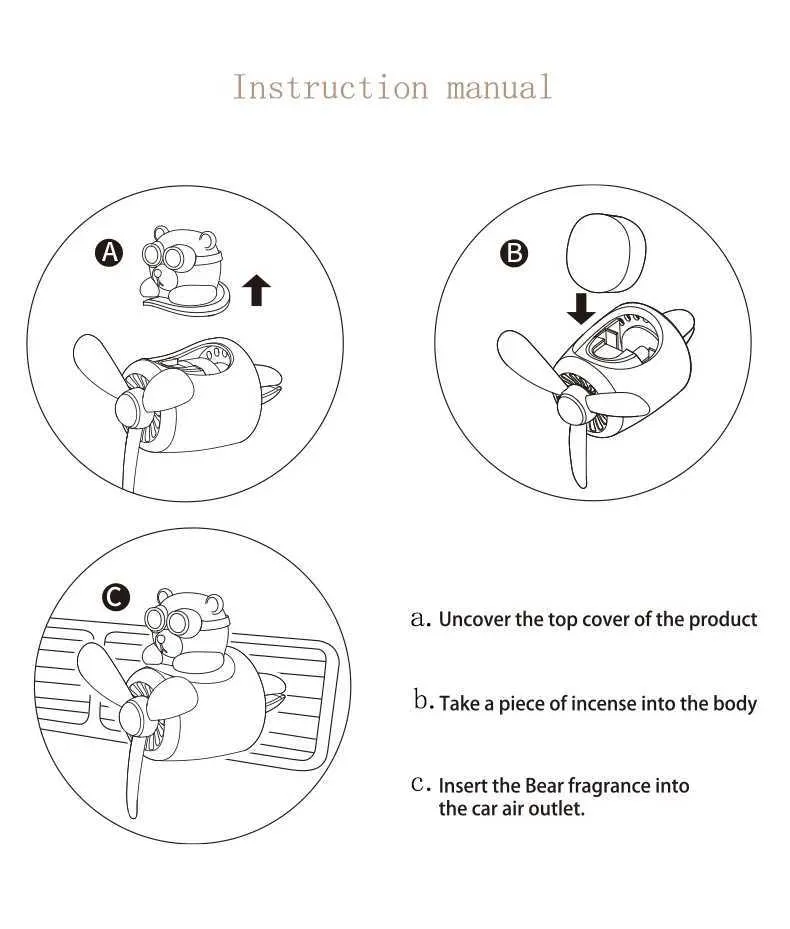 Instruction manual

A

B

C

a. Uncover the top cover of the product

b. Take a piece of incense into the body

c. Insert the Bear fragrance into the car air outlet.