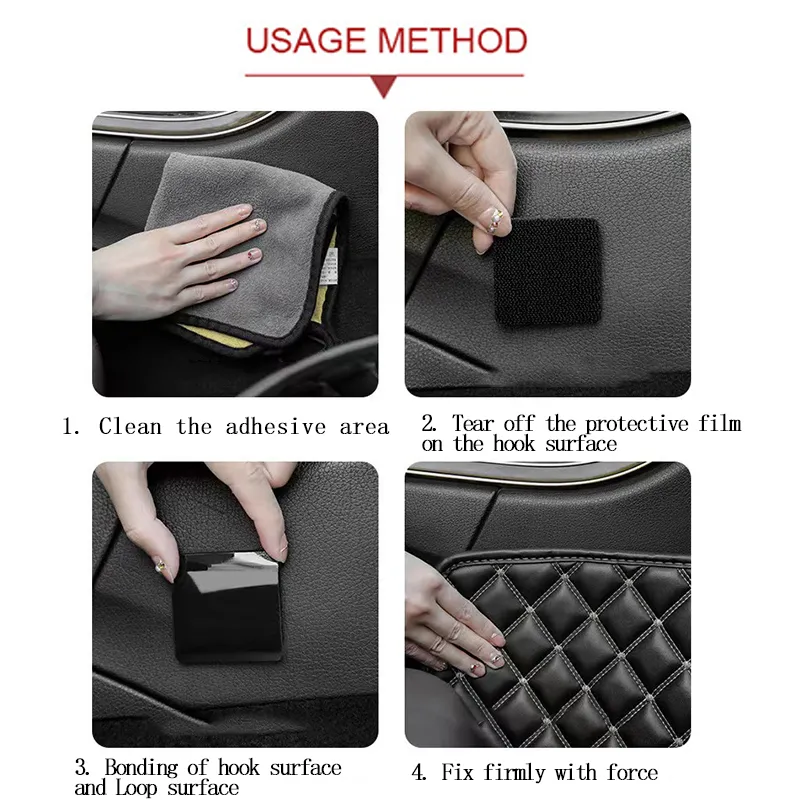 USAGE METHOD

1. Clean the adhesive area

2. Tear off the protective film on the hook surface

3. Bonding of hook surface and Loop surface

4. Fix firmly with force