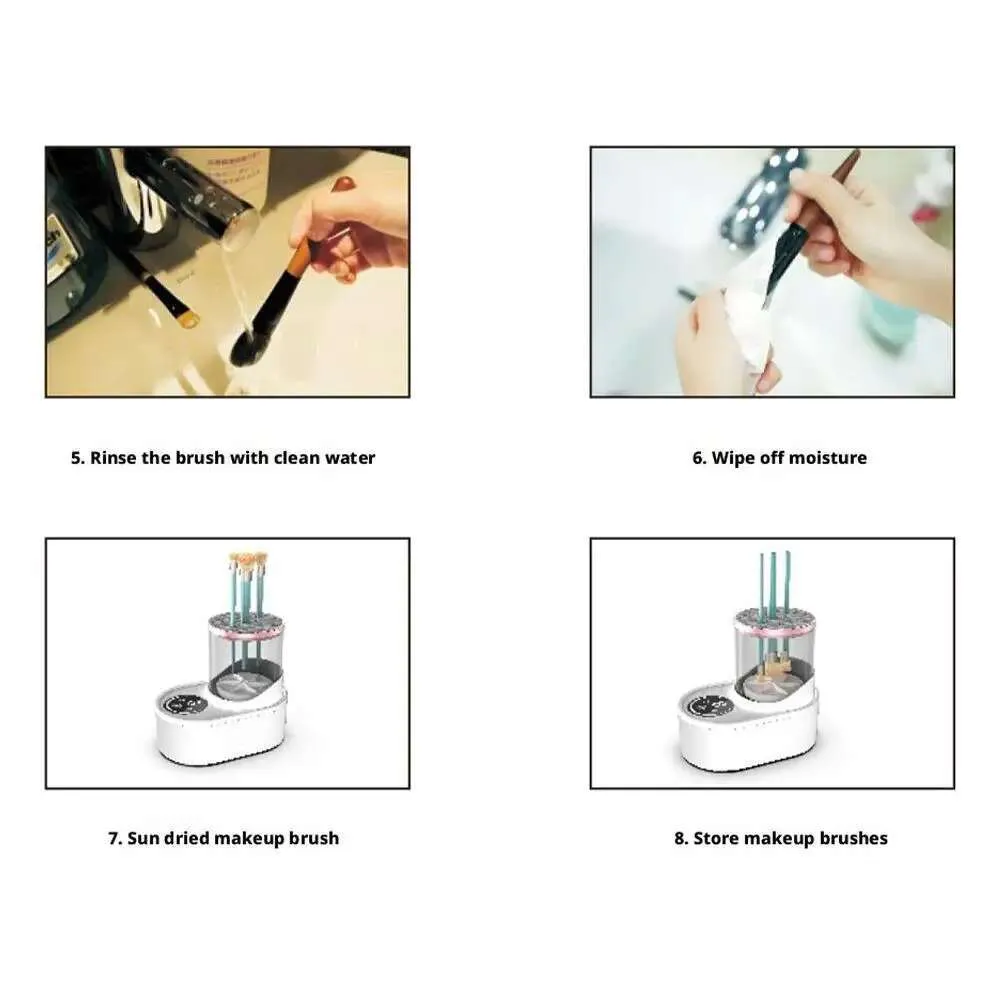 5. Rinse the brush with clean water

6. Wipe off moisture

7. Sun dried makeup brush

8. Store makeup brushes