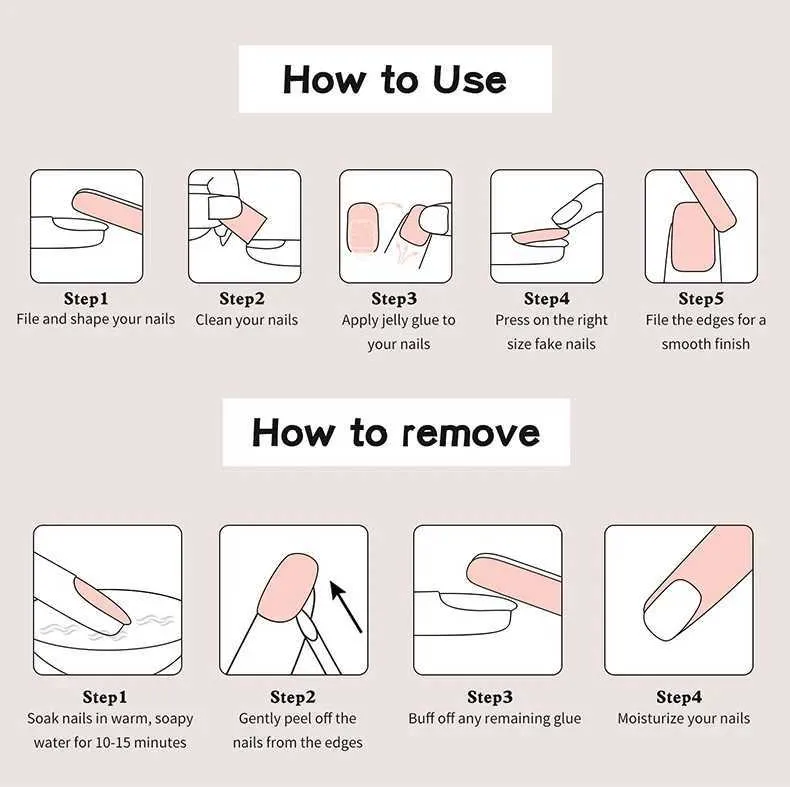 How to Use

Step1
File and shape your nails

Step2
Clean your nails

Step3
Apply jelly glue to your nails

Step4
Press on the right size fake nails

Step5
File the edges for a smooth finish

How to remove

Step1
Soak nails in warm, soapy water for 10-15 minutes

Step2
Gently peel off the nails from the edges

Step3
Buff off any remaining glue

Step4
Moisturize your nails