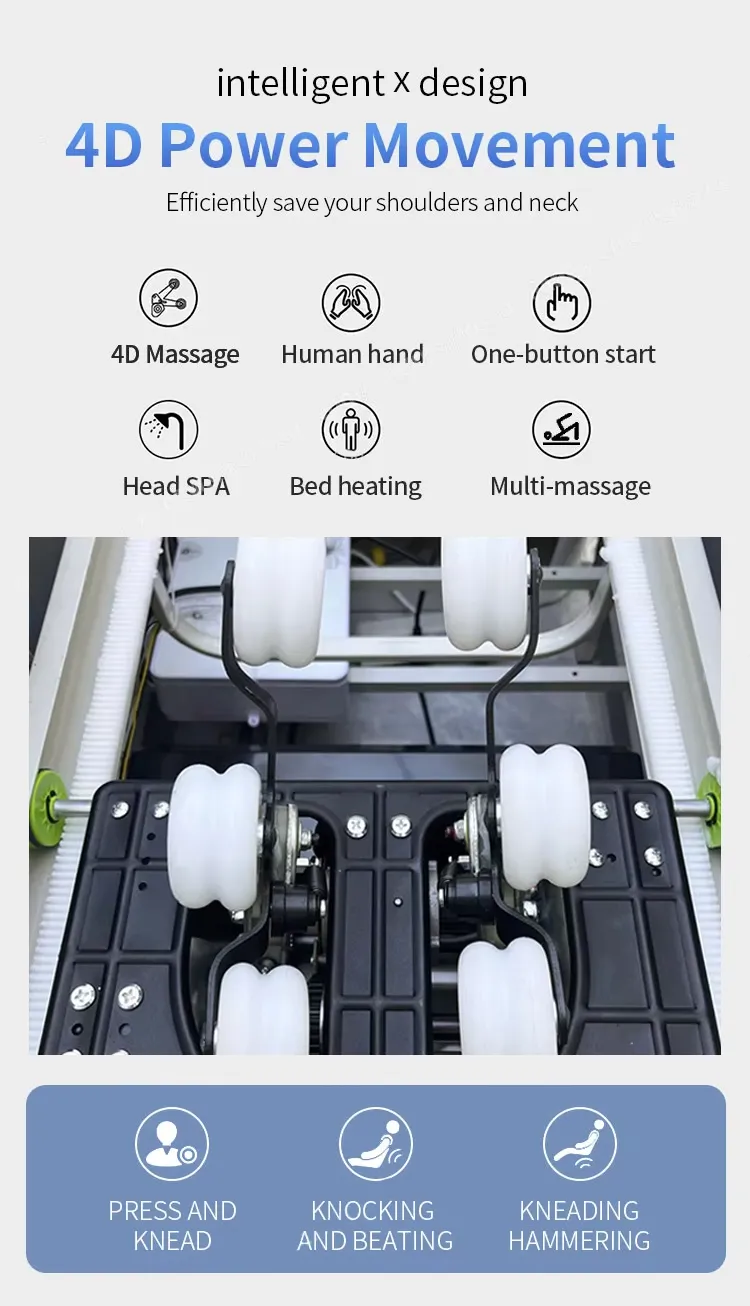 intelligent x design
4D Power Movement
Efficiently save your shoulders and neck

4D Massage
Human hand
One-button start
Head SPA
Bed heating
Multi-massage

PRESS AND KNEAD
KNOCKING AND BEATING
KNEADING HAMMERING