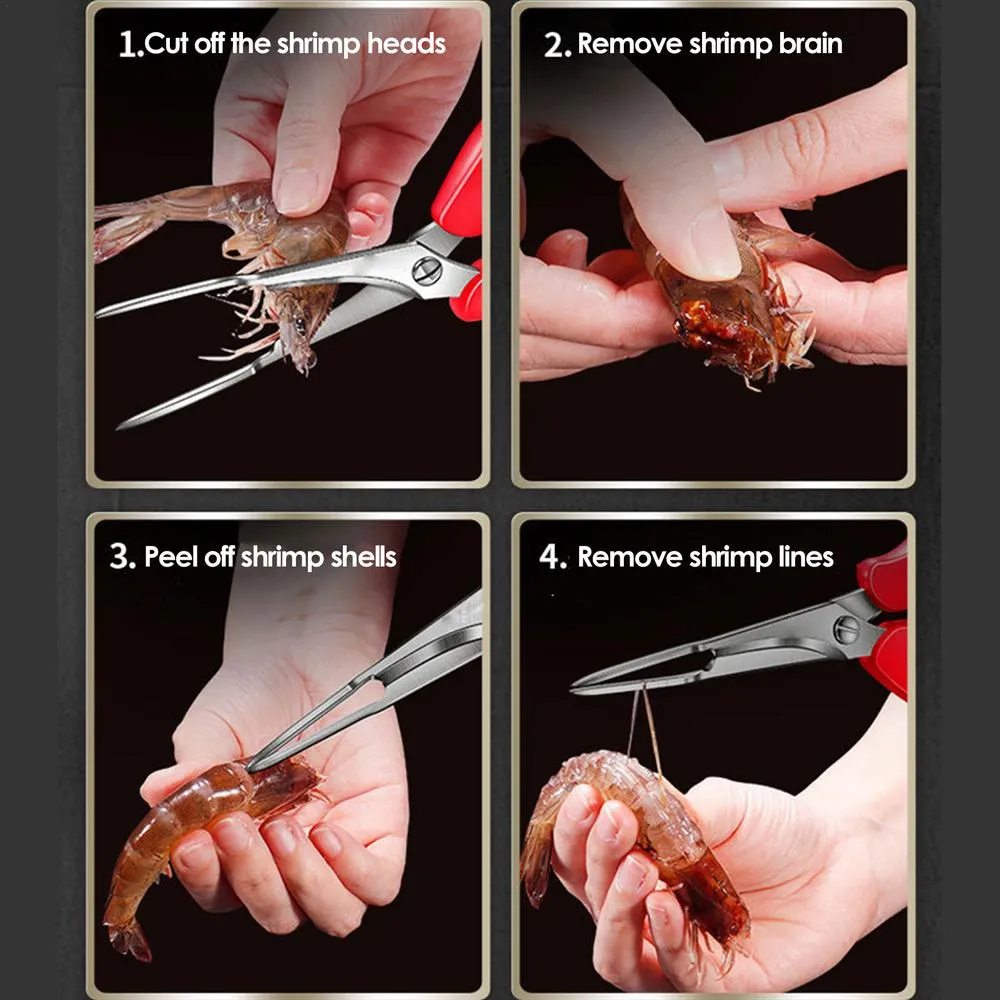 1.Cut off the shrimp heads

2. Remove shrimp brain

3. Peel off shrimp shells

4. Remove shrimp lines