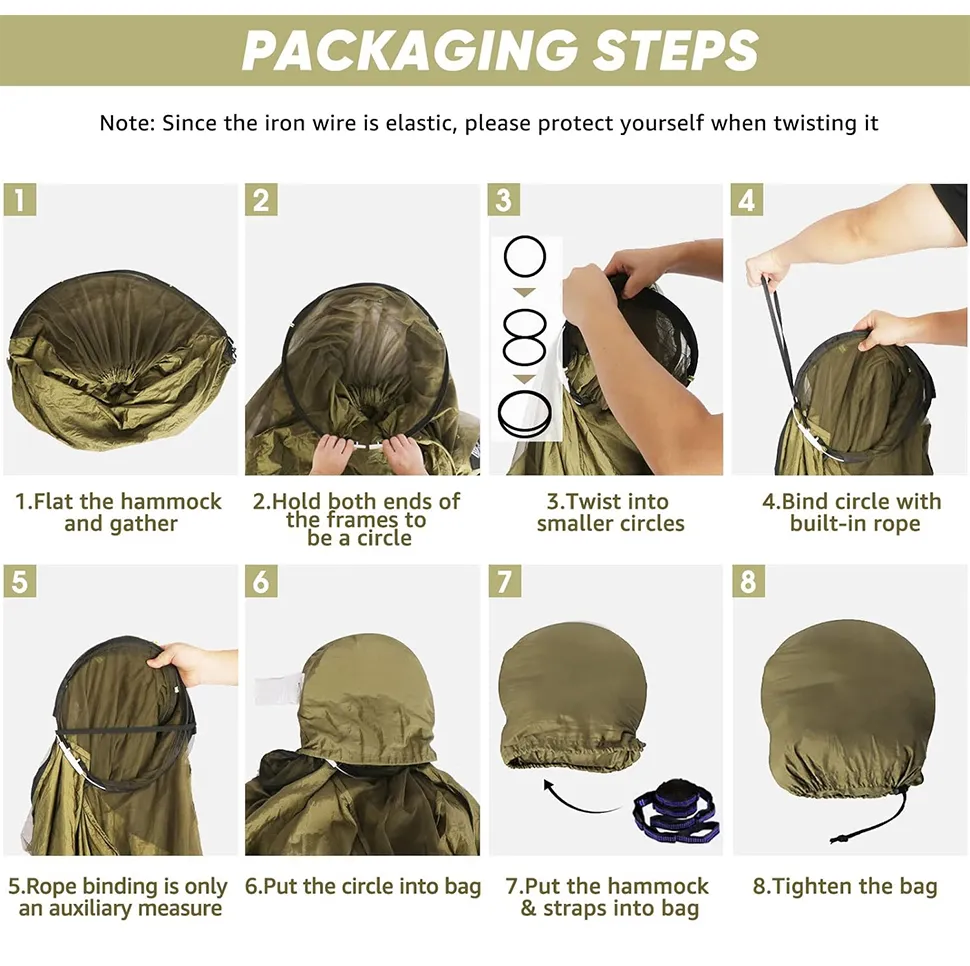 PACKAGING STEPS

Note: Since the iron wire is elastic, please protect yourself when twisting it

1

1.Flat the hammock and gather

2

2.Hold both ends of the frames to be a circle

3

3.Twist into smaller circles

4

4.Bind circle with built-in rope

5

5.Rope binding is only an auxiliary measure

6

6.Put the circle into bag

7

7.Put the hammock & straps into bag

8

8.Tighten the bag