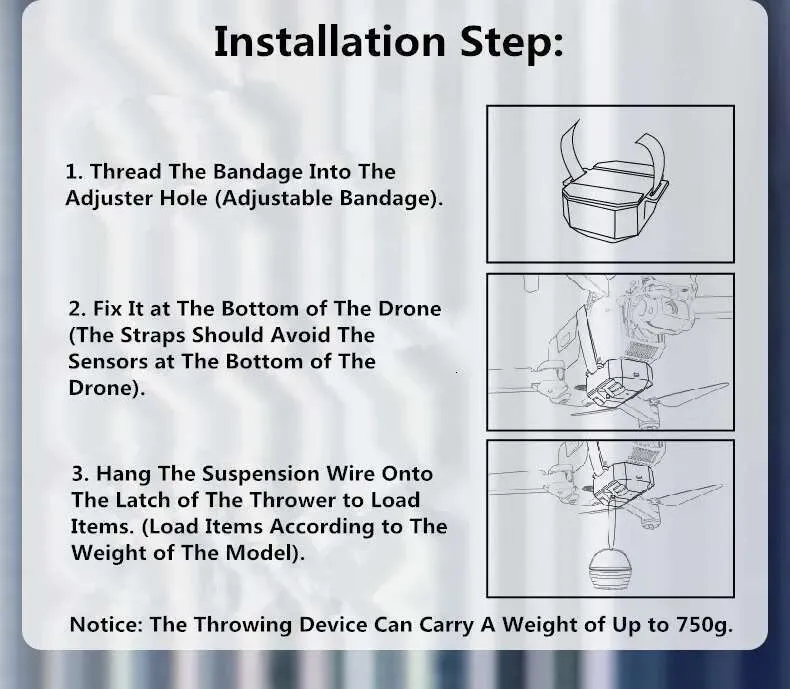 Installation Step:

1. Thread The Bandage Into The Adjuster Hole (Adjustable Bandage).

2. Fix It at The Bottom of The Drone (The Straps Should Avoid The Sensors at The Bottom of The Drone).

3. Hang The Suspension Wire Onto The Latch of The Thrower to Load Items. (Load Items According to The Weight of The Model).

Notice: The Throwing Device Can Carry A Weight of Up to 750g.