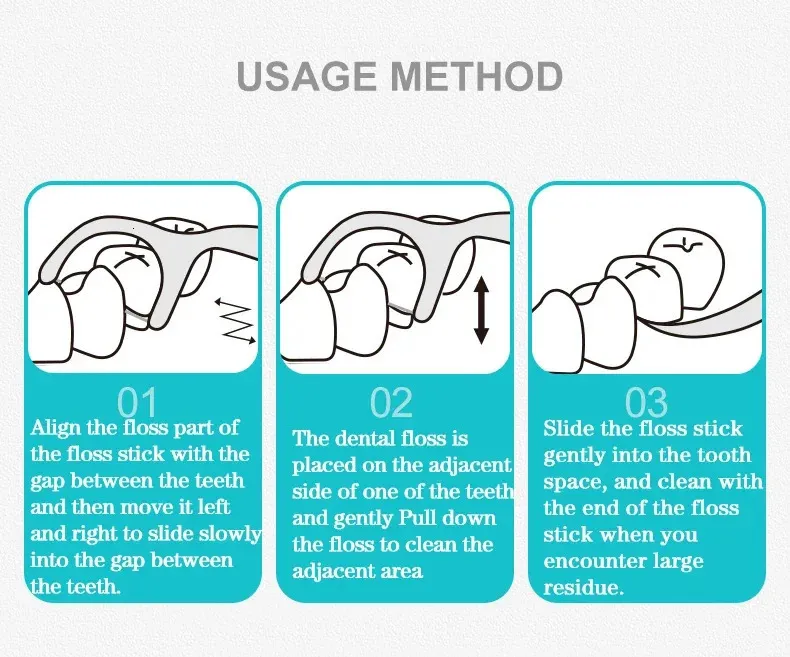 USAGE METHOD

01
Align the floss part of the floss stick with the gap between the teeth and then move it left and right to slide slowly into the gap between the teeth.

02
The dental floss is placed on the adjacent side of one of the teeth and gently Pull down the floss to clean the adjacent area

03
Slide the floss stick gently into the tooth space, and clean with the end of the floss stick when you encounter large residue.