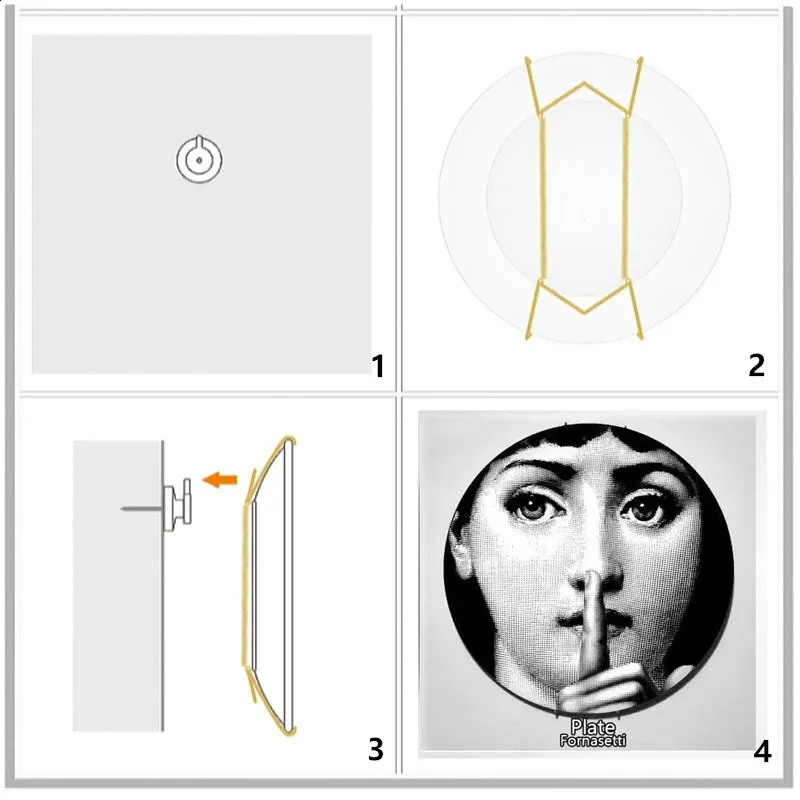 1

2

3

Plate
Fornasetti

4