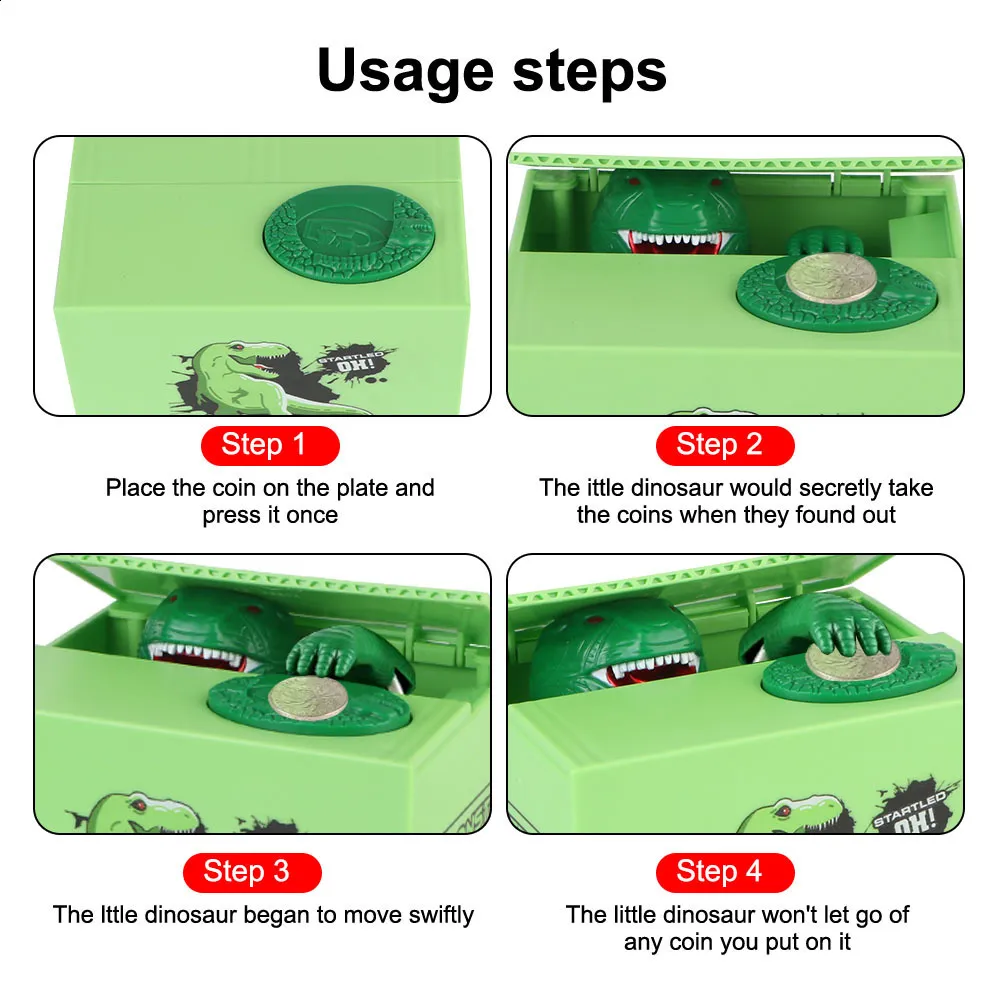 Usage steps

STARTLED
OH!

Step 1
Place the coin on the plate and press it once

Step 2
The ittle dinosaur would secretly take the coins when they found out

Step 3
The lttle dinosaur began to move swiftly

STARTLED
OH!

Step 4
The little dinosaur won't let go of any coin you put on it