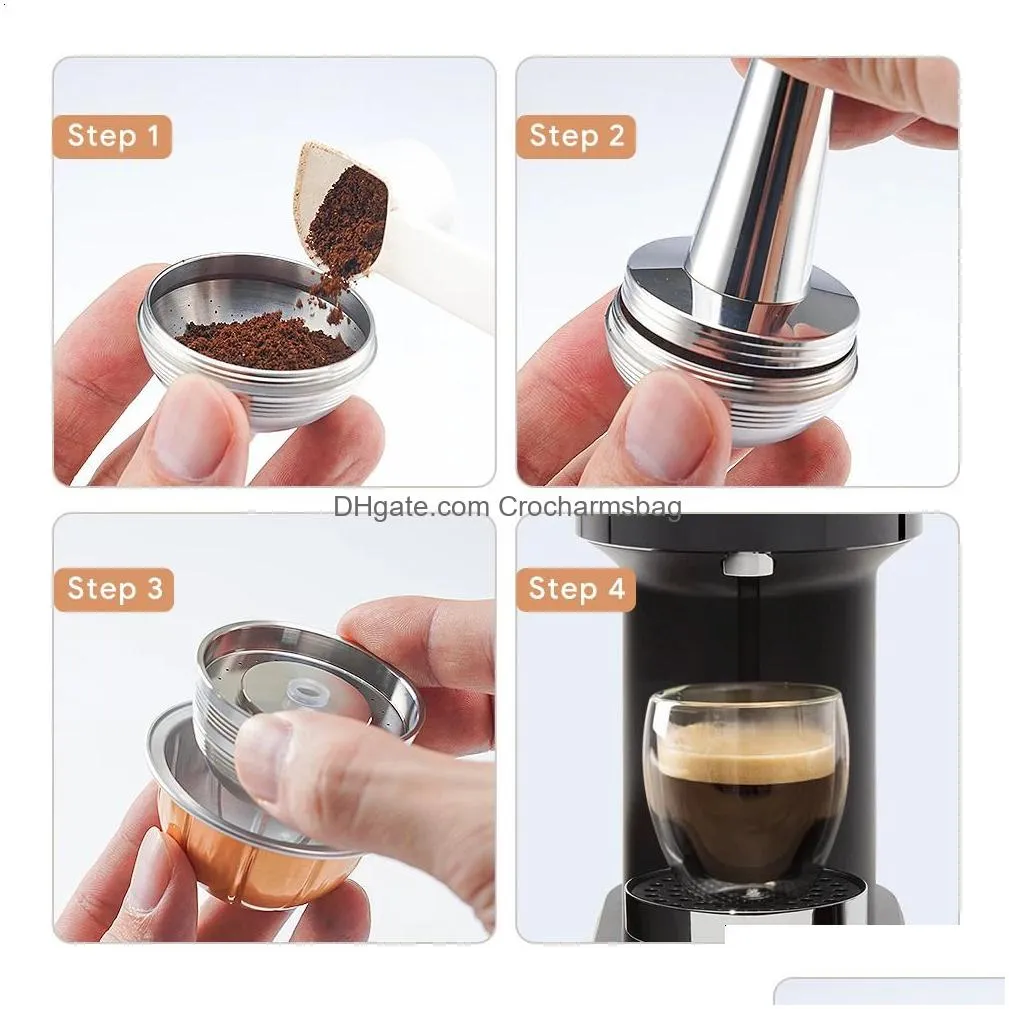 Step 1

Step 2

DHgate.com Crocharmsbag

Step 3

Step 4