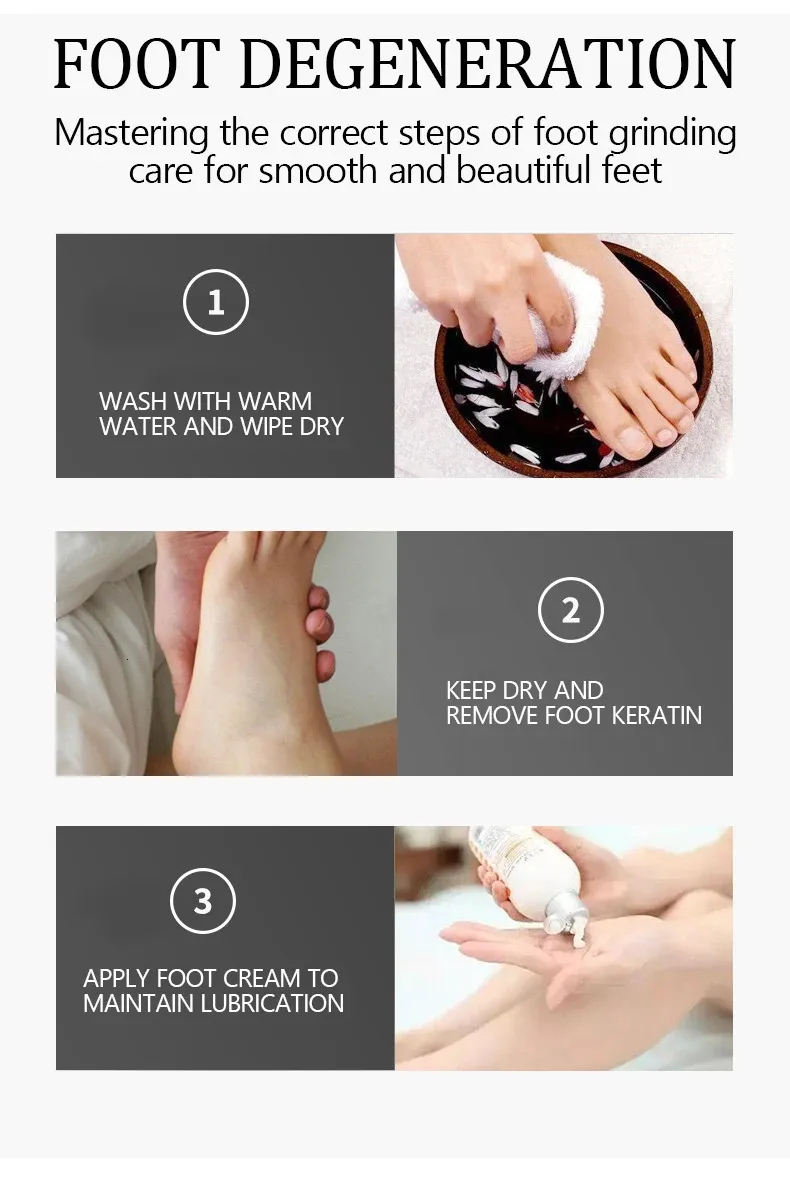 FOOT DEGENERATION

Mastering the correct steps of foot grinding care for smooth and beautiful feet

1

WASH WITH WARM WATER AND WIPE DRY

2

KEEP DRY AND REMOVE FOOT KERATIN

3

APPLY FOOT CREAM TO MAINTAIN LUBRICATION