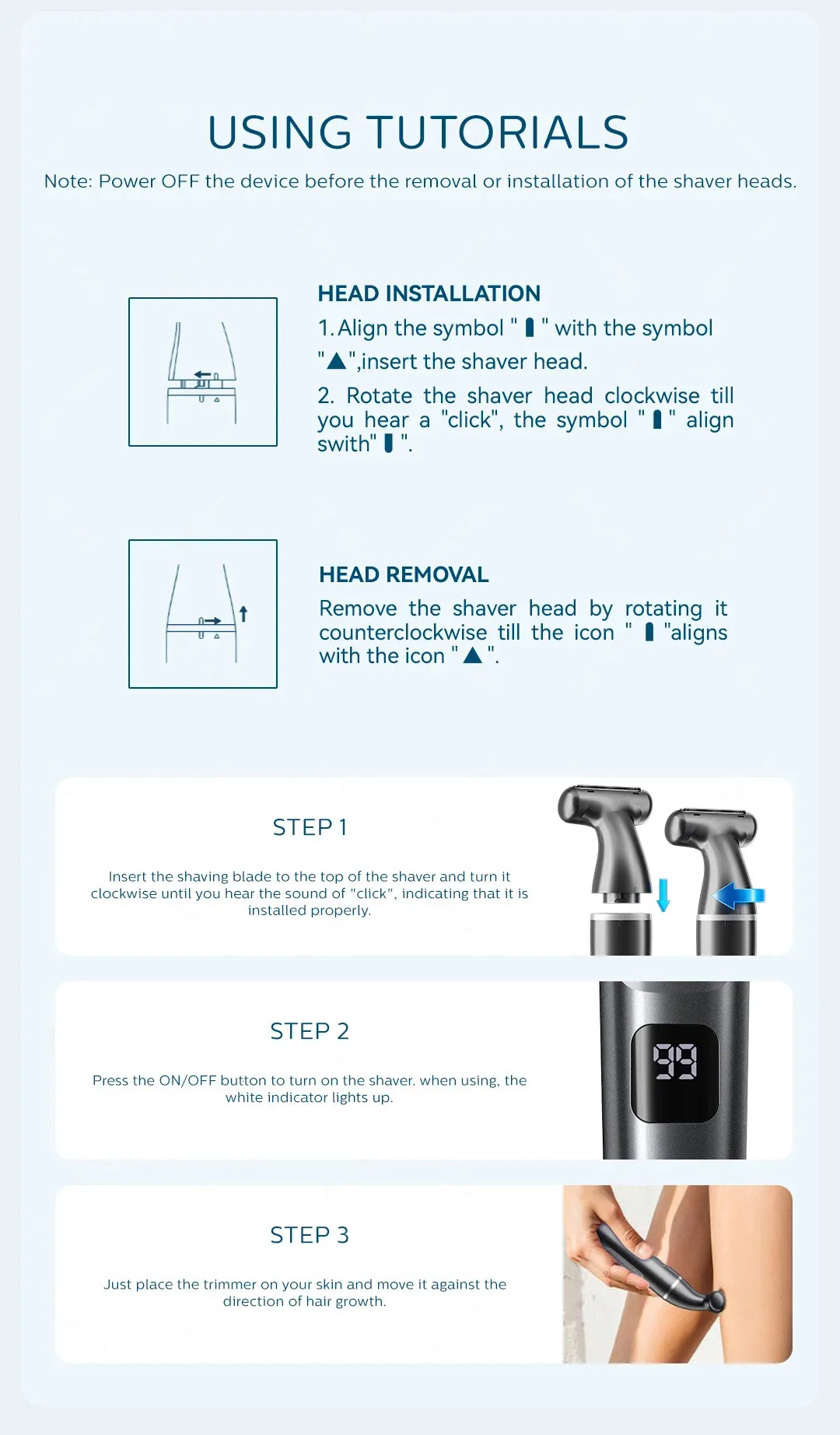 USING TUTORIALS

Note: Power OFF the device before the removal or installation of the shaver heads.

HEAD INSTALLATION

1. Align the symbol " ▮ " with the symbol "▲",insert the shaver head.

2. Rotate the shaver head clockwise till you hear a "click", the symbol " ▮ " align swith" ▮ ".

HEAD REMOVAL

Remove the shaver head by rotating it counterclockwise till the icon " ▮ "aligns with the icon "▲".

STEP 1

Insert the shaving blade to the top of the shaver and turn it clockwise until you hear the sound of "click", indicating that it is installed properly.

STEP 2

Press the ON/OFF button to turn on the shaver. when using, the white indicator lights up.

99

STEP 3

Just place the trimmer on your skin and move it against the direction of hair growth.