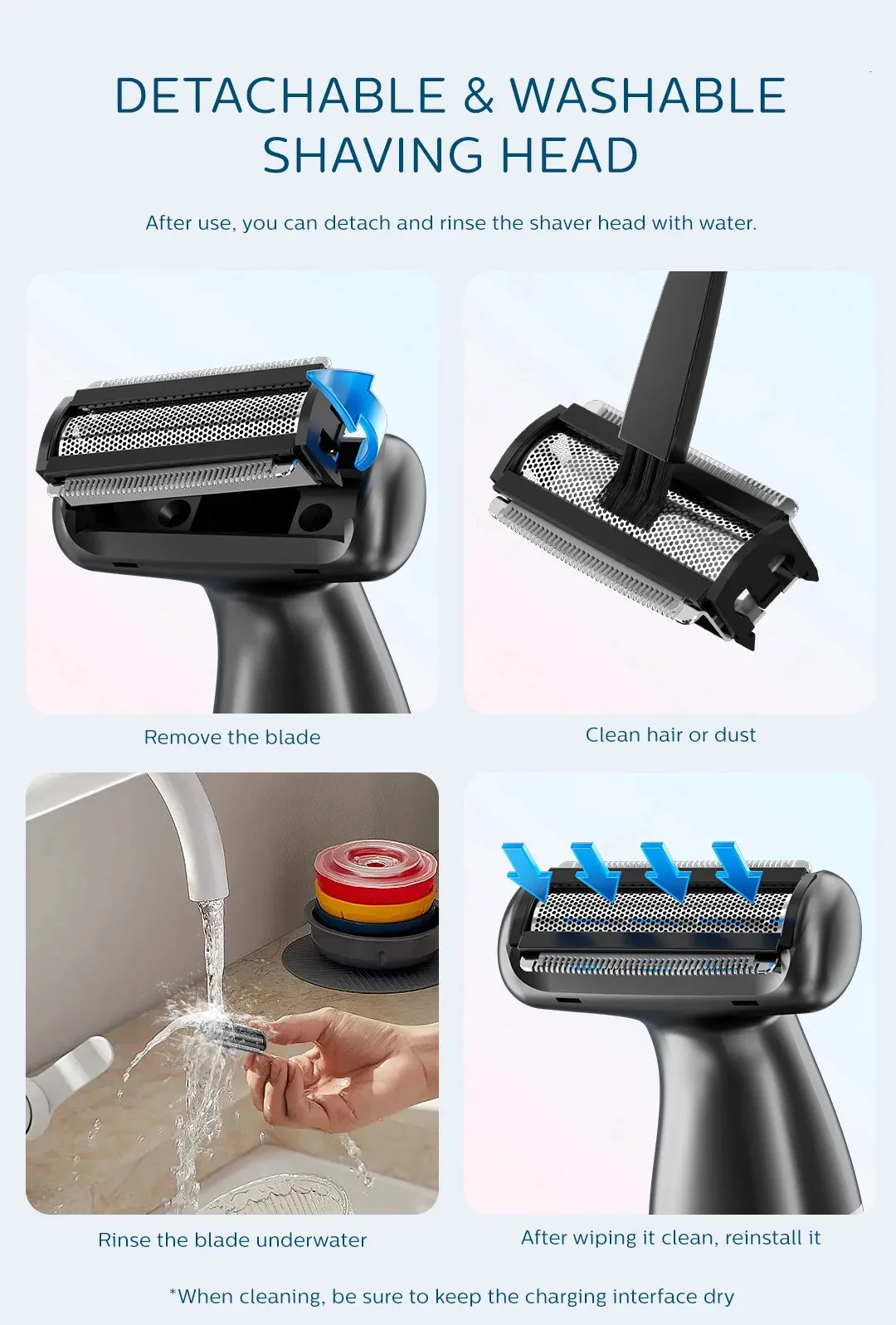 DETACHABLE & WASHABLE SHAVING HEAD

After use, you can detach and rinse the shaver head with water.

Remove the blade

Clean hair or dust

Rinse the blade underwater

After wiping it clean, reinstall it

*When cleaning, be sure to keep the charging interface dry