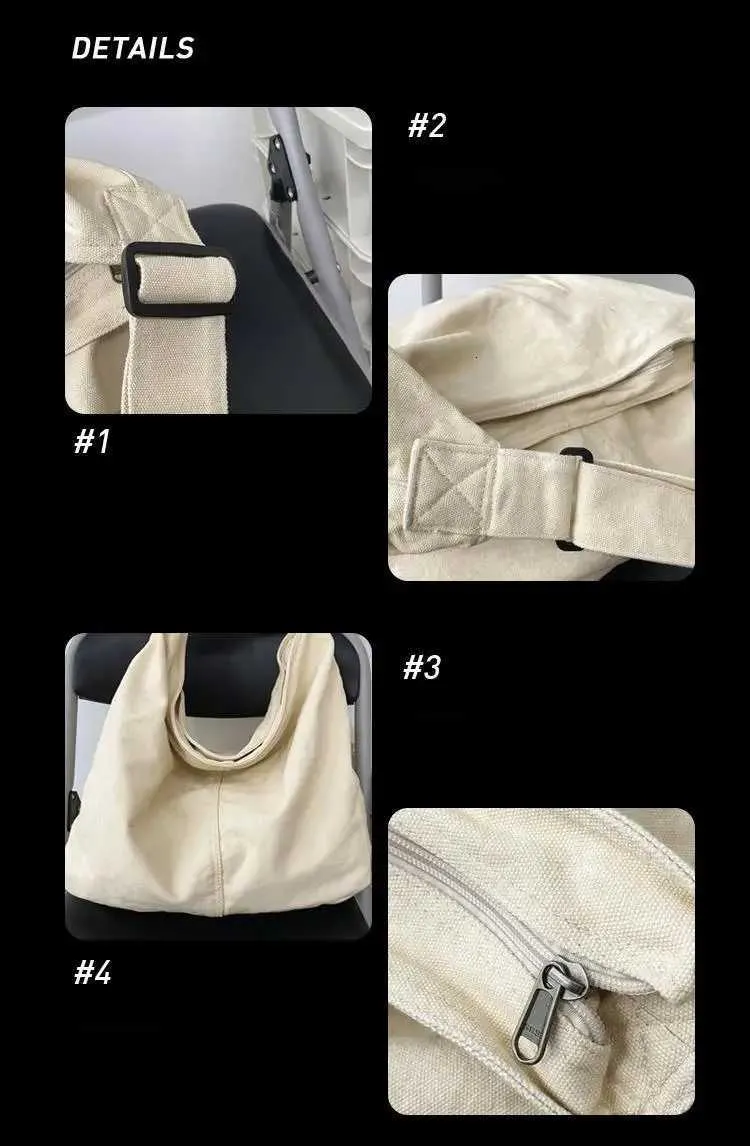 DETAILS

#2

#1

#3

#4