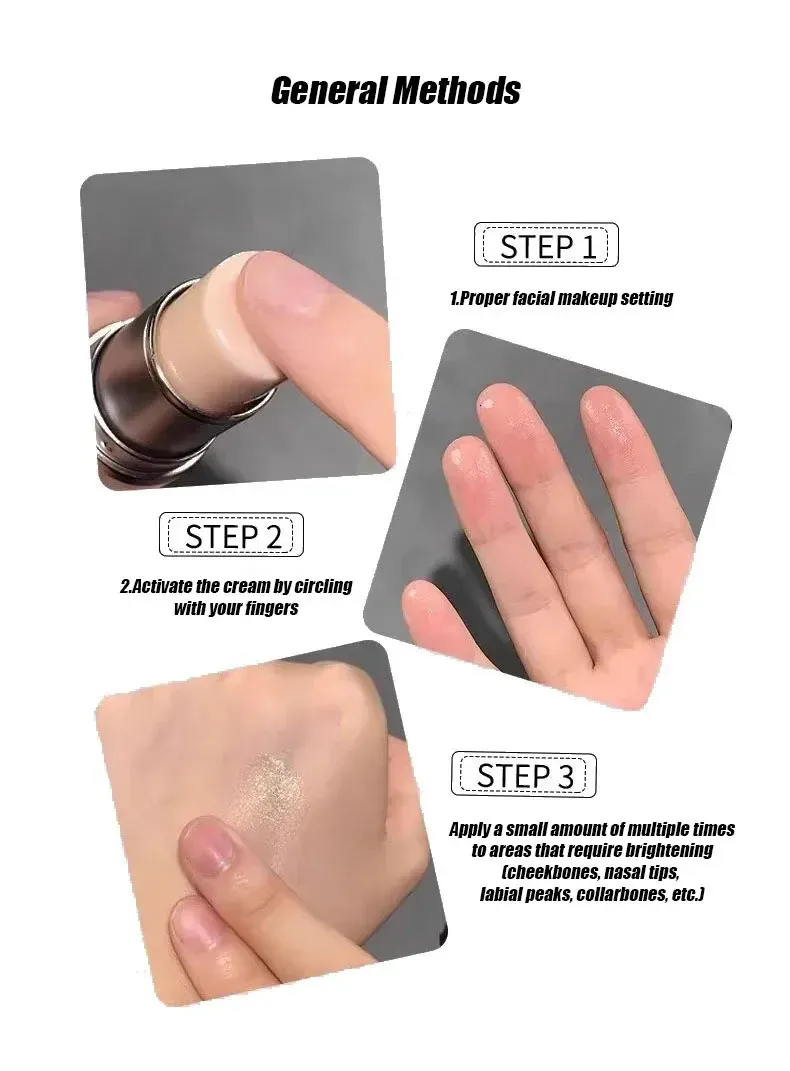 General Methods

STEP 1

1.Proper facial makeup setting

STEP 2

2.Activate the cream by circling with your fingers

STEP 3

Apply a small amount of multiple times to areas that require brightening (cheekbones, nasal tips, labial peaks, collarbones, etc.)