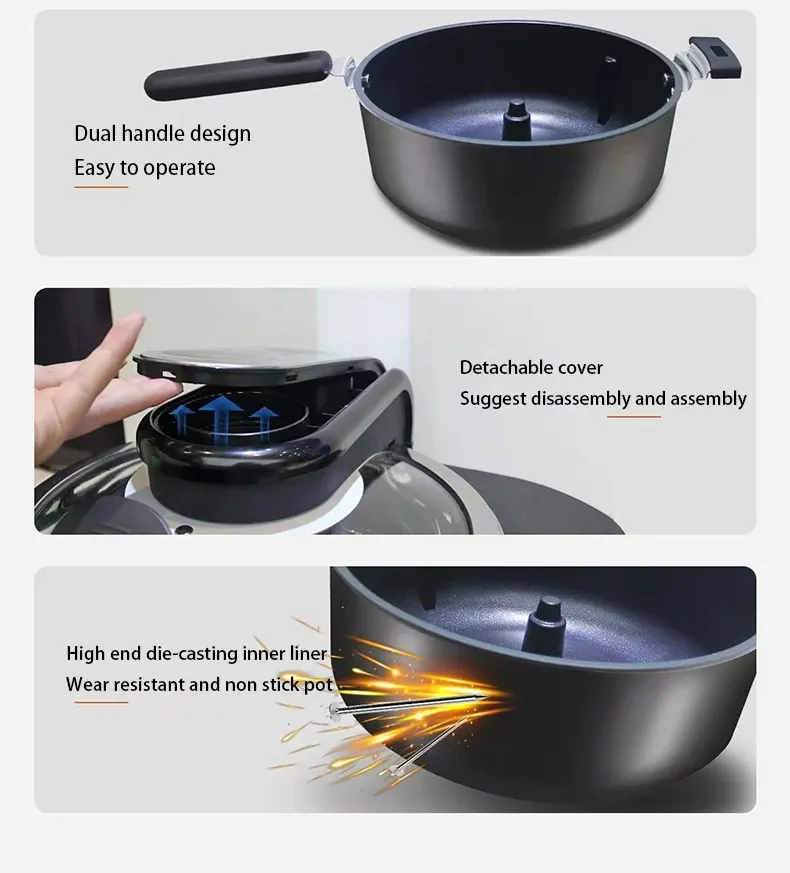 Dual handle design
Easy to operate

Detachable cover
Suggest disassembly and assembly

High end die-casting inner liner
Wear resistant and non stick pot