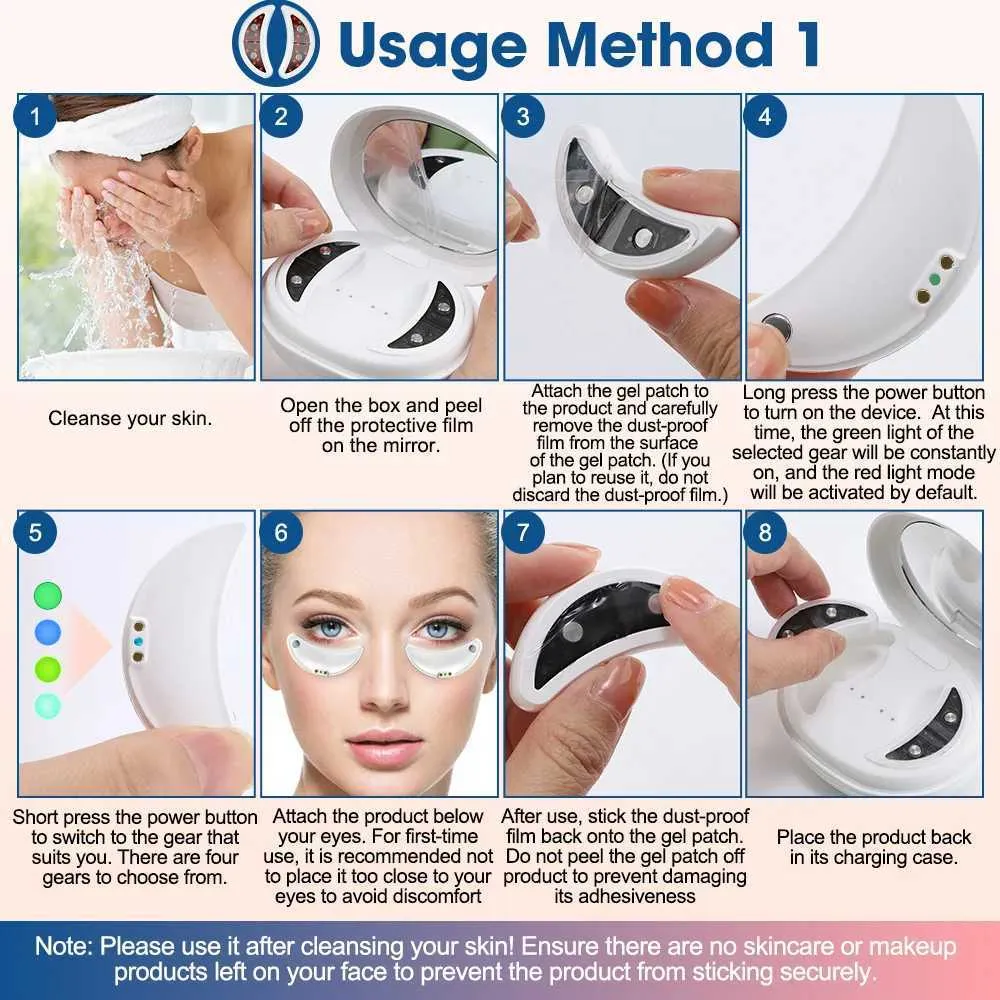 Usage Method 1

1

Cleanse your skin.

2

Open the box and peel off the protective film on the mirror.

3

Attach the gel patch to the product and carefully remove the dust-proof film from the surface of the gel patch. (If you plan to reuse it, do not discard the dust-proof film.)

4

Long press the power button to turn on the device. At this time, the green light of the selected gear will be constantly on, and the red light mode will be activated by default.

5

Short press the power button to switch to the gear that suits you. There are four gears to choose from.

6

Attach the product below your eyes. For first-time use, it is recommended not to place it too close to your eyes to avoid discomfort

7

After use, stick the dust-proof film back onto the gel patch. Do not peel the gel patch off product to prevent damaging its adhesiveness

8

Place the product back in its charging case.

Note: Please use it after cleansing your skin! Ensure there are no skincare or makeup products left on your face to prevent the product from sticking securely.