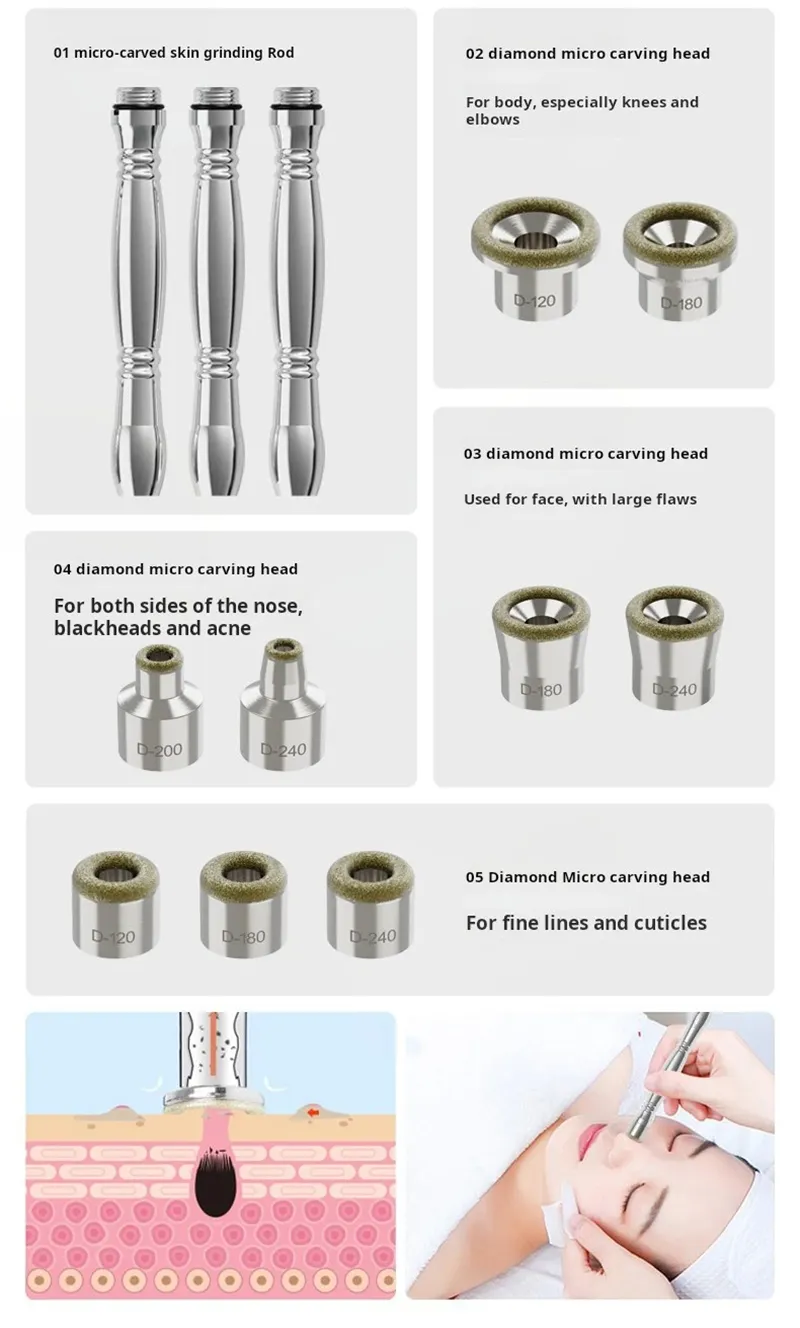 01 micro-carved skin grinding Rod

02 diamond micro carving head

For body, especially knees and elbows

D-120 D-180

03 diamond micro carving head

Used for face, with large flaws

D-180 D-240

04 diamond micro carving head

For both sides of the nose, blackheads and acne

D-200 D-240

D-120 D-180 D-240

05 Diamond Micro carving head

For fine lines and cuticles