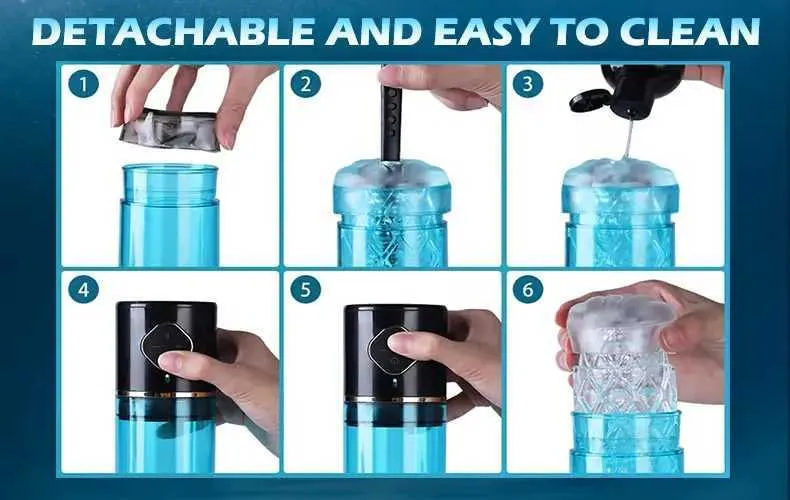 DETACHABLE AND EASY TO CLEAN

1

2

3

4

5

6