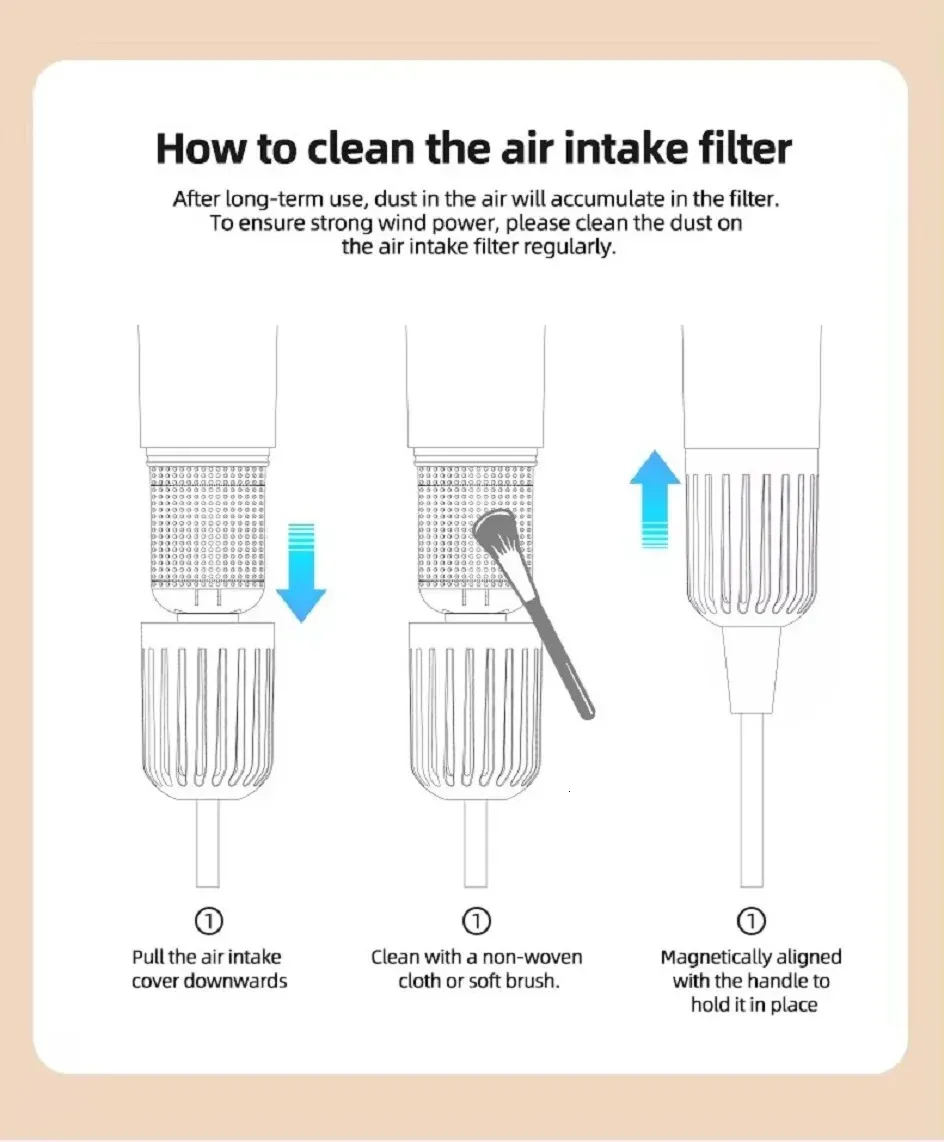 How to clean the air intake filter

After long-term use, dust in the air will accumulate in the filter. To ensure strong wind power, please clean the dust on the air intake filter regularly.

①
Pull the air intake cover downwards

①
Clean with a non-woven cloth or soft brush.

①
Magnetically aligned with the handle to hold it in place