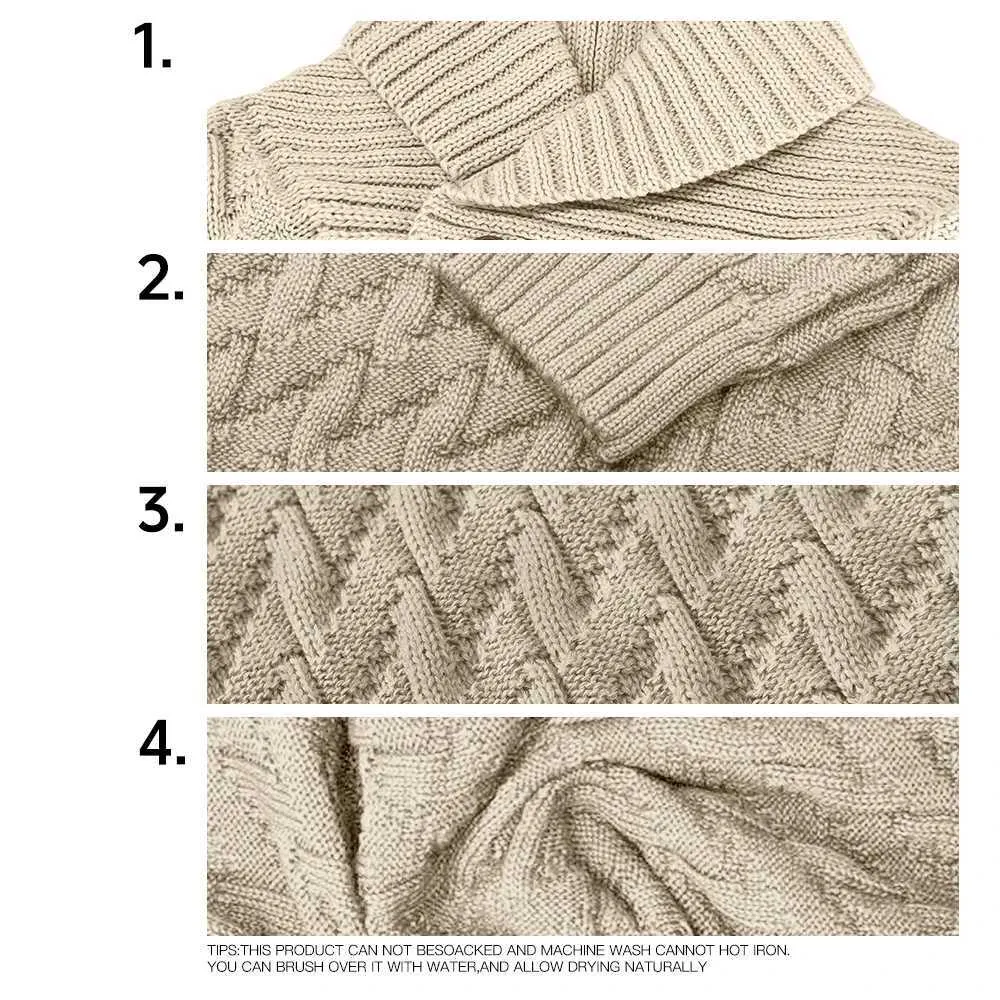 1.

2.

3.

4.

TIPS:THIS PRODUCT CAN NOT BESOACKED AND MACHINE WASH CANNOT HOT IRON. YOU CAN BRUSH OVER IT WITH WATER,AND ALLOW DRYING NATURALLY