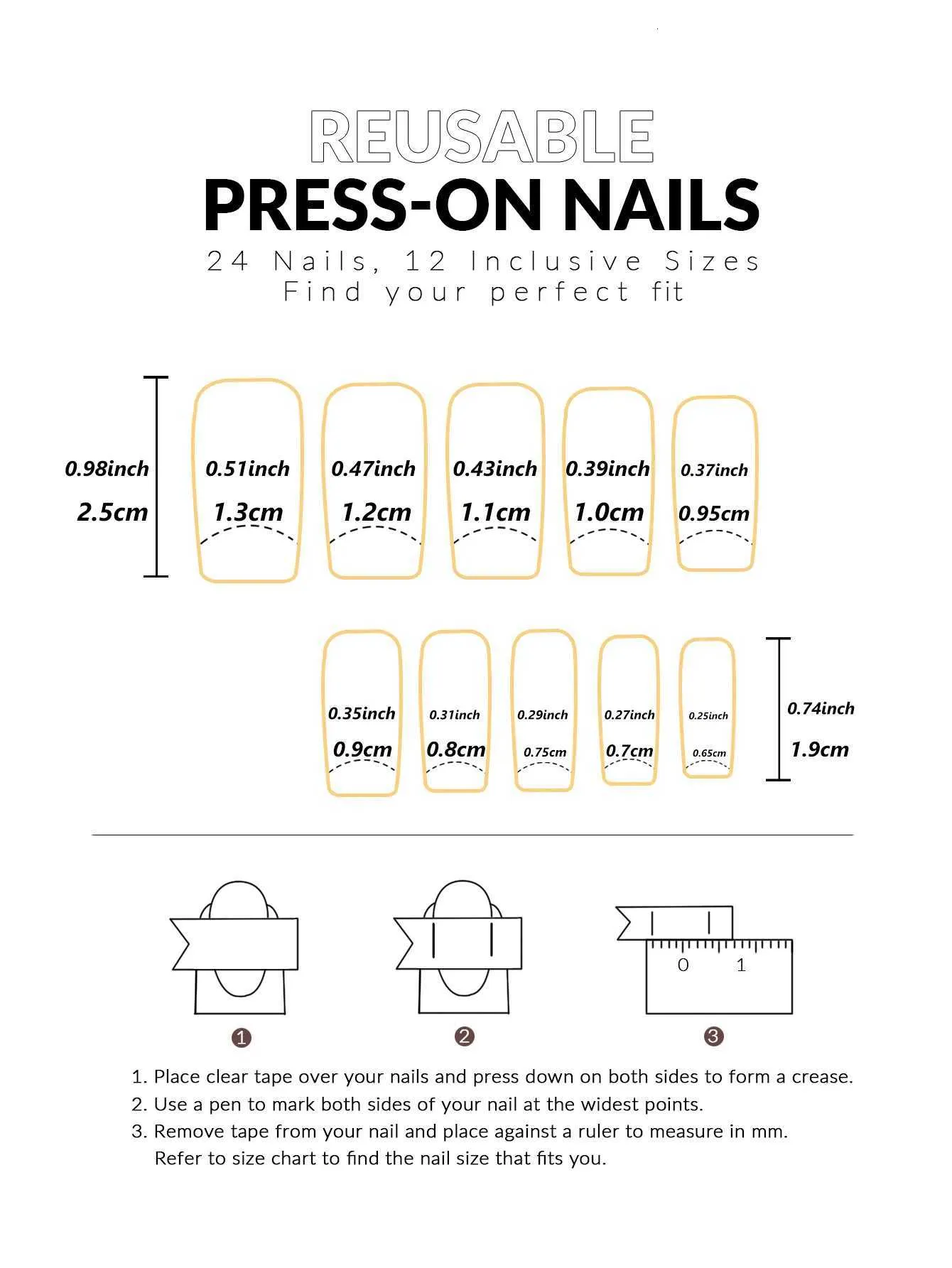 REUSABLE
PRESS-ON NAILS
24 Nails, 12 Inclusive Sizes
Find your perfect fit

0.98inch
2.5cm

0.51inch
1.3cm

0.47inch
1.2cm

0.43inch
1.1cm

0.39inch
1.0cm

0.37inch
0.95cm

0.35inch
0.9cm

0.31inch
0.8cm

0.29inch
0.75cm

0.27inch
0.7cm

0.25inch
0.65cm

0.74inch
1.9cm

0 1

1

2

3

1. Place clear tape over your nails and press down on both sides to form a crease.
2. Use a pen to mark both sides of your nail at the widest points.
3. Remove tape from your nail and place against a ruler to measure in mm.
Refer to size chart to find the nail size that fits you.