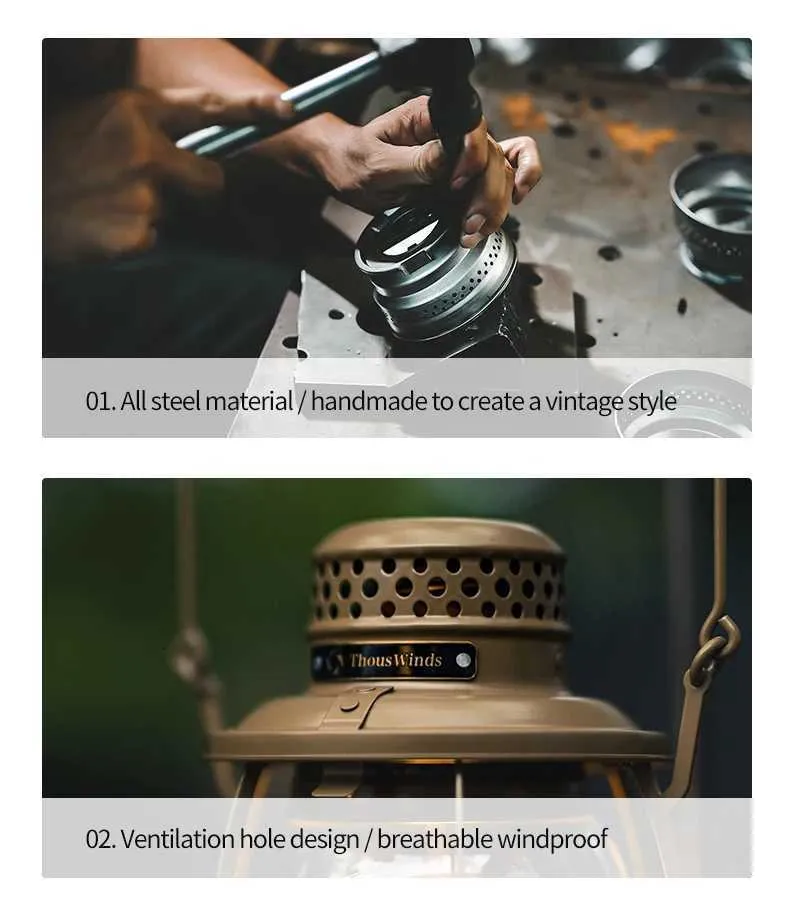 01. All steel material / handmade to create a vintage style

ThousWinds

02. Ventilation hole design / breathable windproof