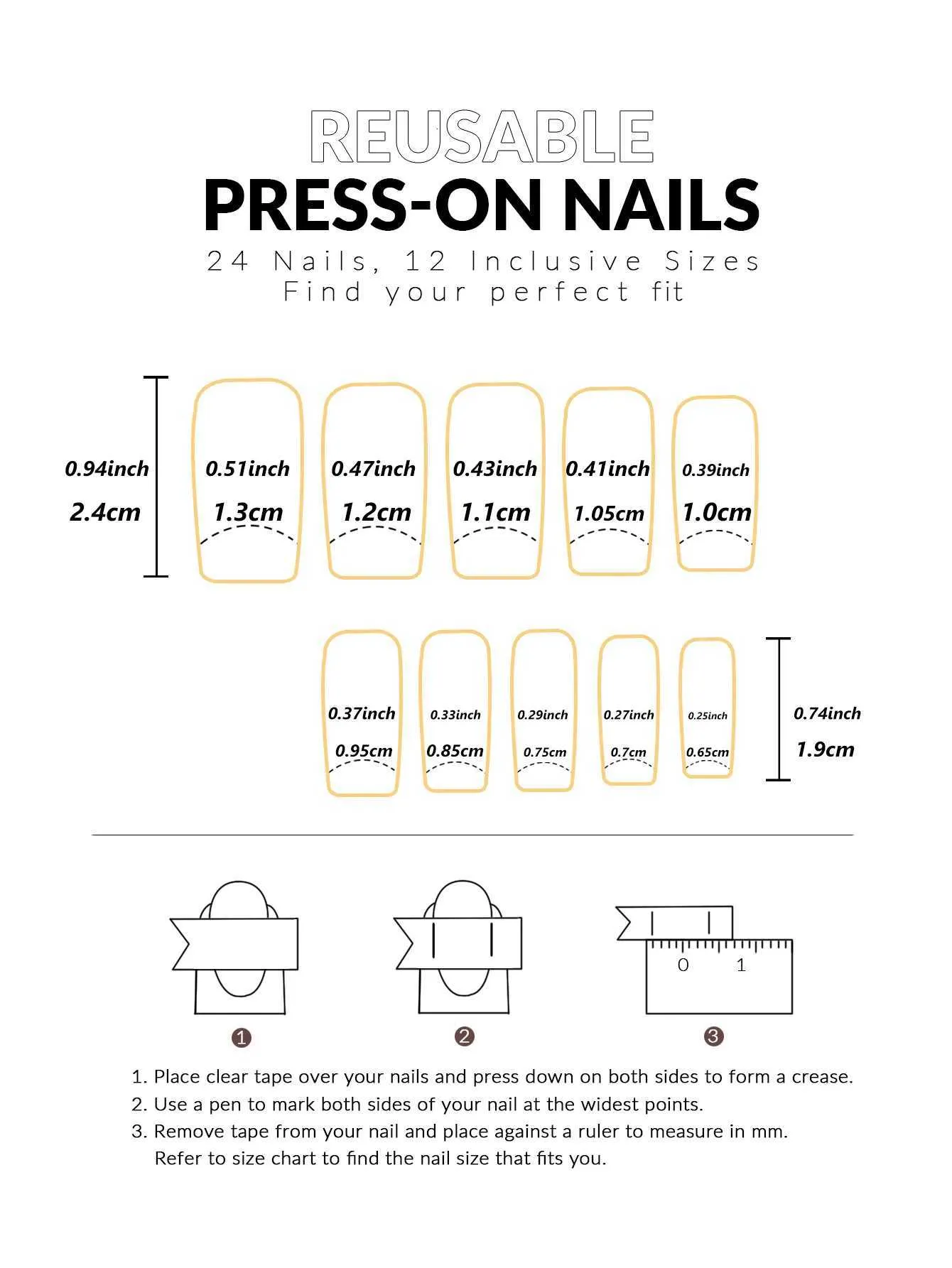 REUSABLE
PRESS-ON NAILS
24 Nails, 12 Inclusive Sizes
Find your perfect fit

0.94inch
2.4cm

0.51inch
1.3cm

0.47inch
1.2cm

0.43inch
1.1cm

0.41inch
1.05cm

0.39inch
1.0cm

0.37inch
0.95cm

0.33inch
0.85cm

0.29inch
0.75cm

0.27inch
0.7cm

0.25inch
0.65cm

0.74inch
1.9cm

0 1

1

2

3

1. Place clear tape over your nails and press down on both sides to form a crease.
2. Use a pen to mark both sides of your nail at the widest points.
3. Remove tape from your nail and place against a ruler to measure in mm. Refer to size chart to find the nail size that fits you.