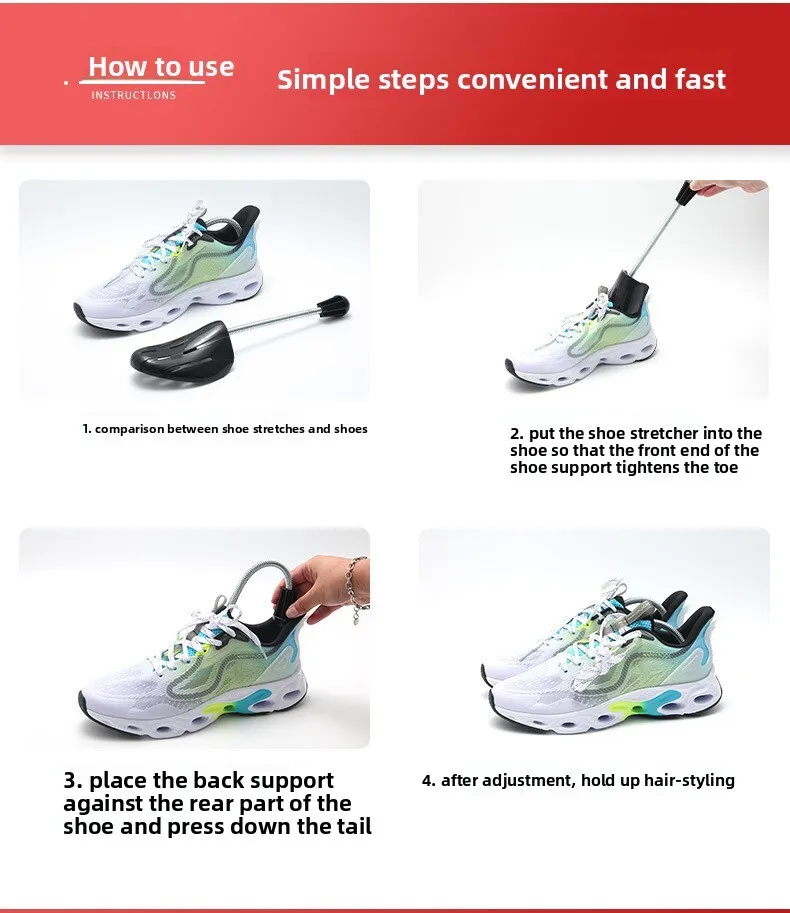 How to use
INSTRUCTLONS

Simple steps convenient and fast

1. comparison between shoe stretches and shoes

2. put the shoe stretcher into the shoe so that the front end of the shoe support tightens the toe

3. place the back support against the rear part of the shoe and press down the tail

4. after adjustment, hold up hair-styling