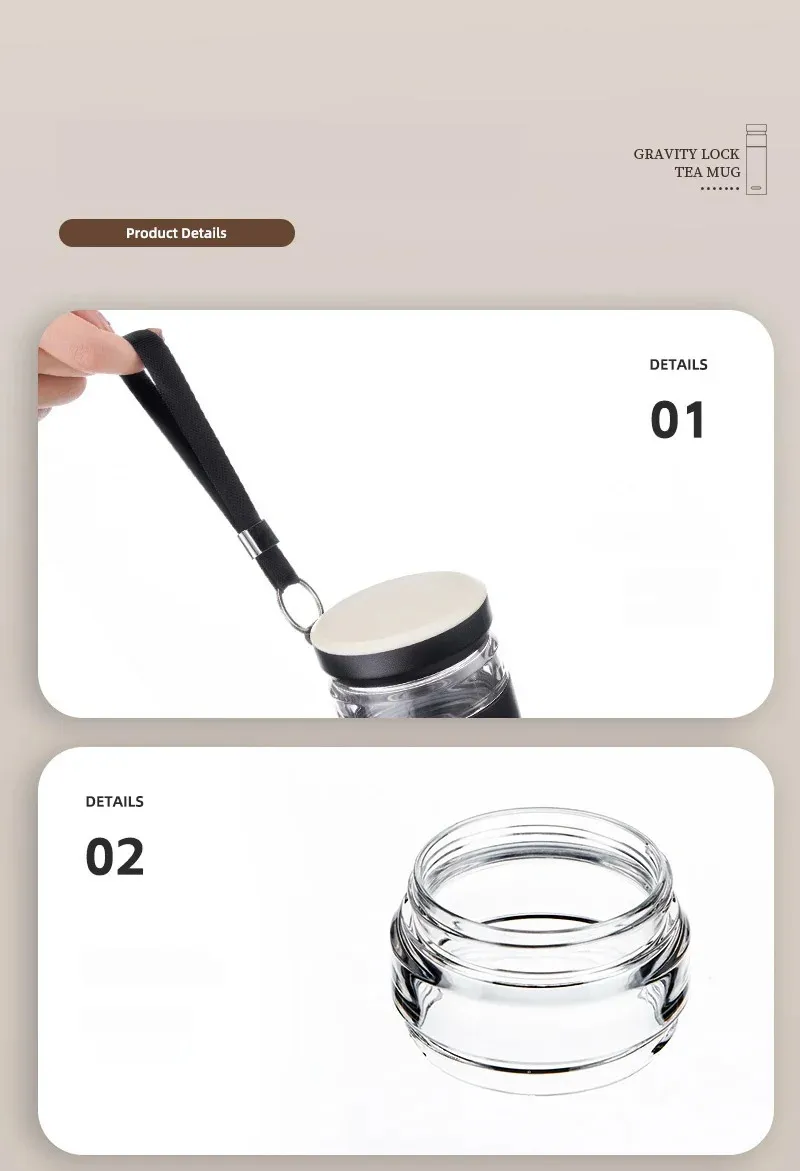 GRAVITY LOCK
TEA MUG

Product Details

DETAILS
01

DETAILS
02