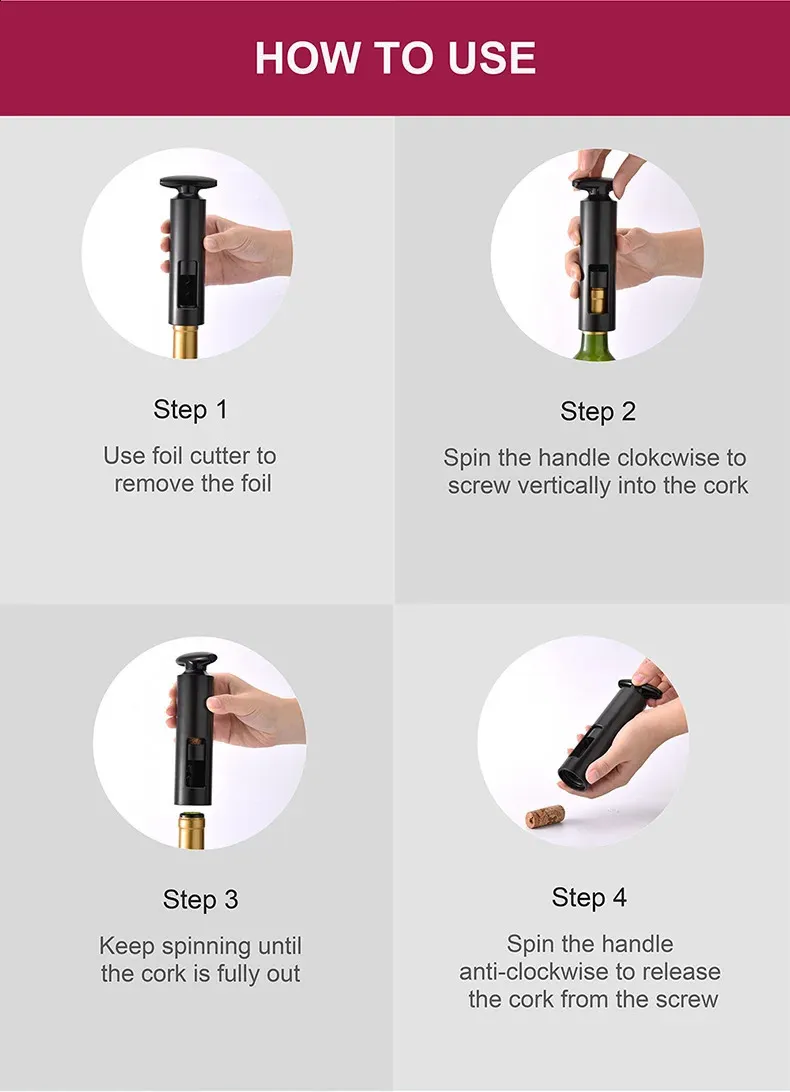 HOW TO USE

Step 1

Use foil cutter to remove the foil

Step 2

Spin the handle clokcwise to screw vertically into the cork

Step 3

Keep spinning until the cork is fully out

Step 4

Spin the handle anti-clockwise to release the cork from the screw