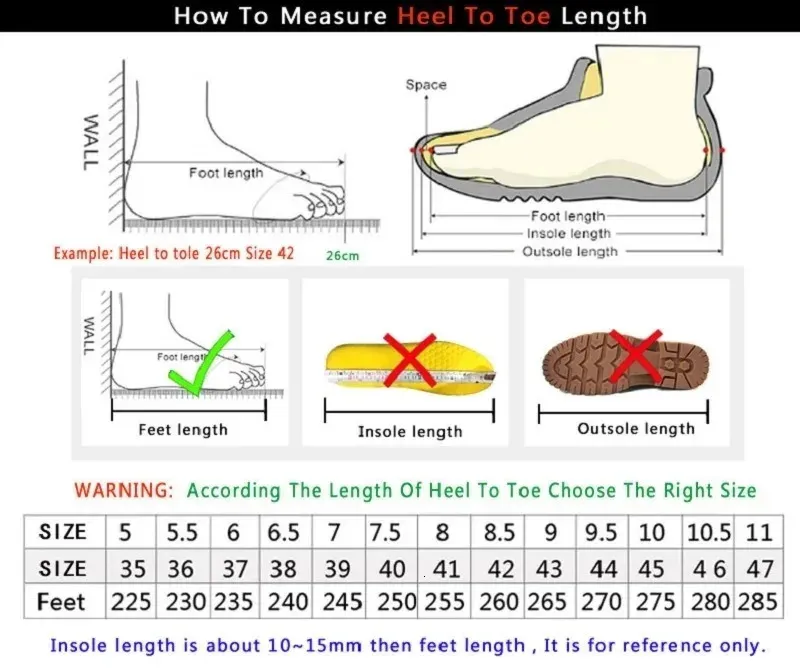 How To Measure Heel To Toe Length

WALL

Foot length

Example: Heel to tole 26cm Size 42

26cm

Space

Foot length
Insole length
Outsole length

WALL

Foot lengt

Feet length

Insole length

Outsole length

WARNING: According The Length Of Heel To Toe Choose The Right Size

| SIZE | 5 | 5.5 | 6 | 6.5 | 7 | 7.5 | 8 | 8.5 | 9 | 9.5 | 10 | 10.5 | 11 |
|---|---|---|---|---|---|---|---|---|---|---|---|---|---|
| SIZE | 35 | 36 | 37 | 38 | 39 | 40 | 41 | 42 | 43 | 44 | 45 | 46 | 47 |
| Feet | 225 | 230 | 235 | 240 | 245 | 250 | 255 | 260 | 265 | 270 | 275 | 280 | 285 |

Insole length is about 10~15mm then feet length , It is for reference only.