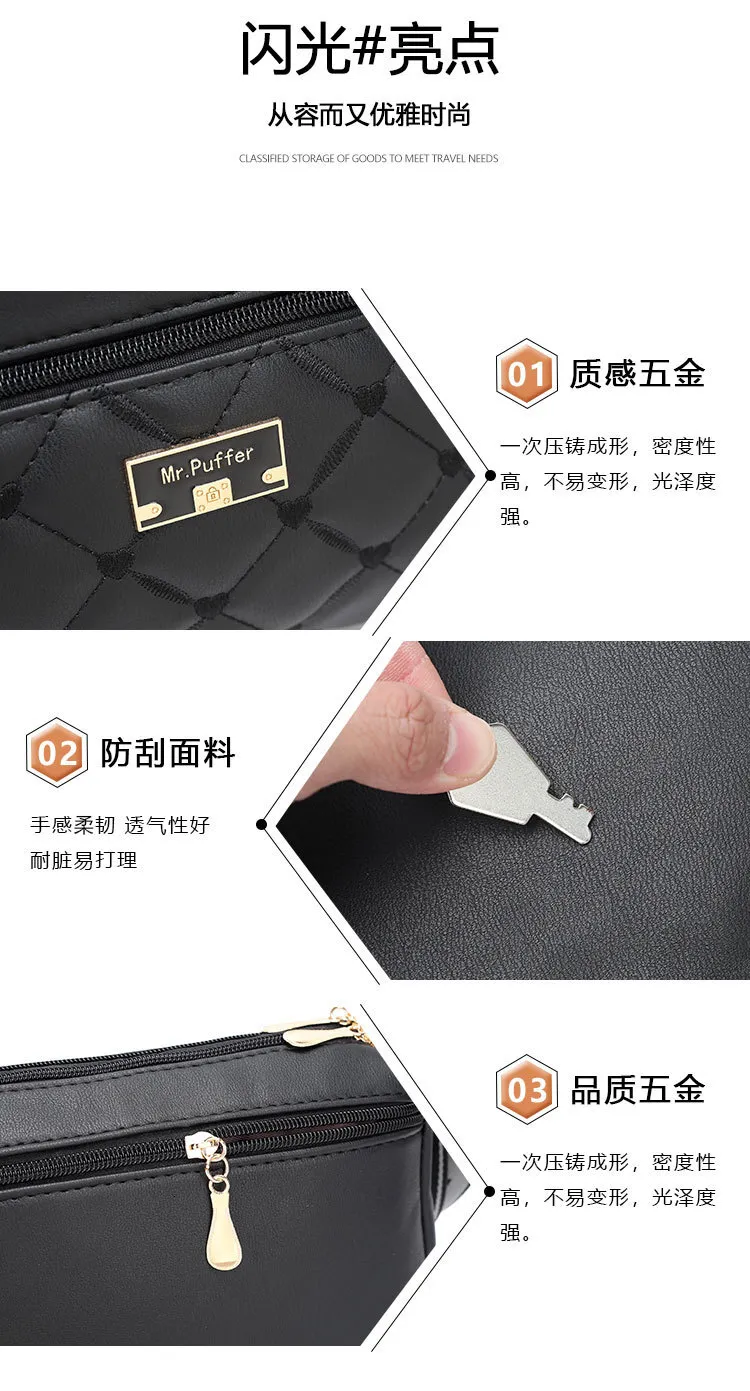 闪光#亮点

从容而又优雅时尚

CLASSIFIED STORAGE OF GOODS TO MEET TRAVEL NEEDS

Mr.Puffer

01 质感五金

一次压铸成形，密度性高，不易变形，光泽度强。

02 防刮面料

手感柔韧 透气性好
耐脏易打理

03 品质五金

一次压铸成形，密度性高，不易变形，光泽度强。