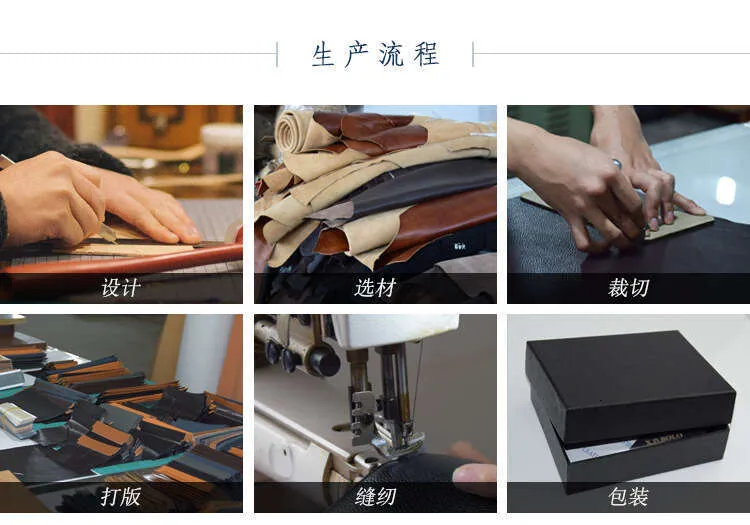 生产流程

设计

选材

裁切

打版

缝纫

包装