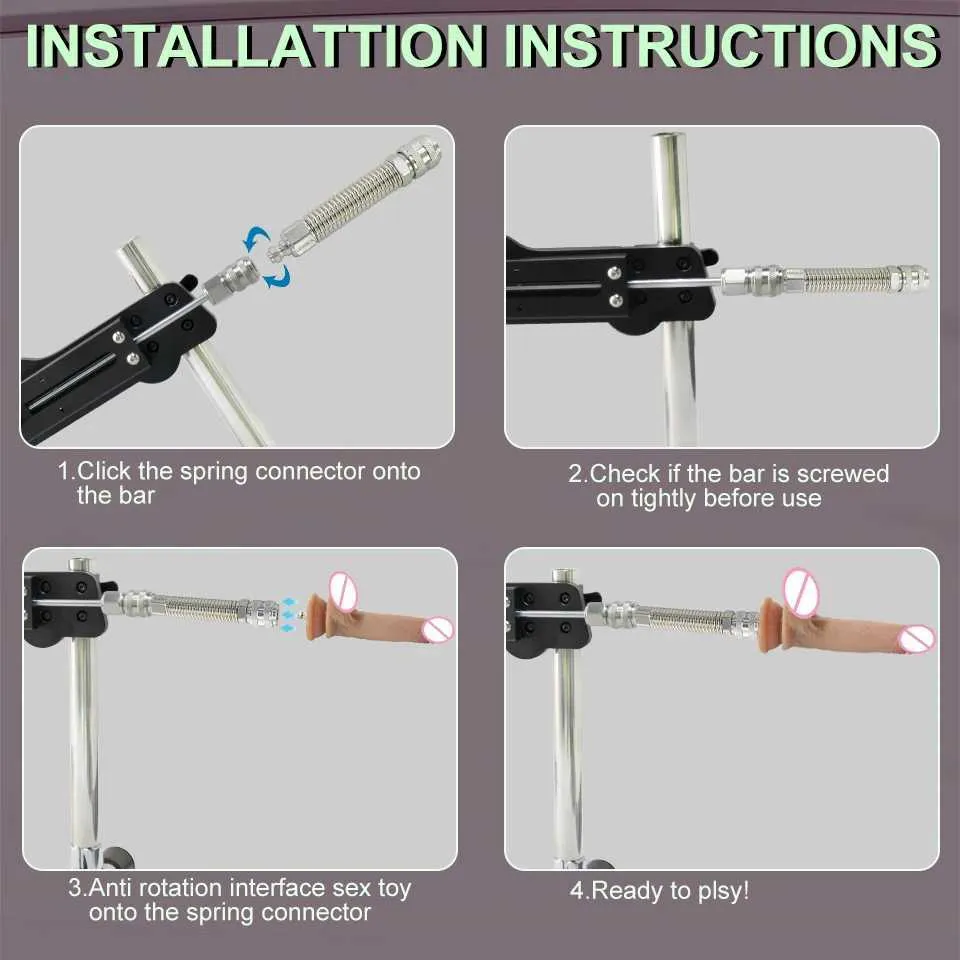 INSTALLATTION INSTRUCTIONS

1.Click the spring connector onto the bar

2.Check if the bar is screwed on tightly before use

3.Anti rotation interface sex toy onto the spring connector

4.Ready to plsy!