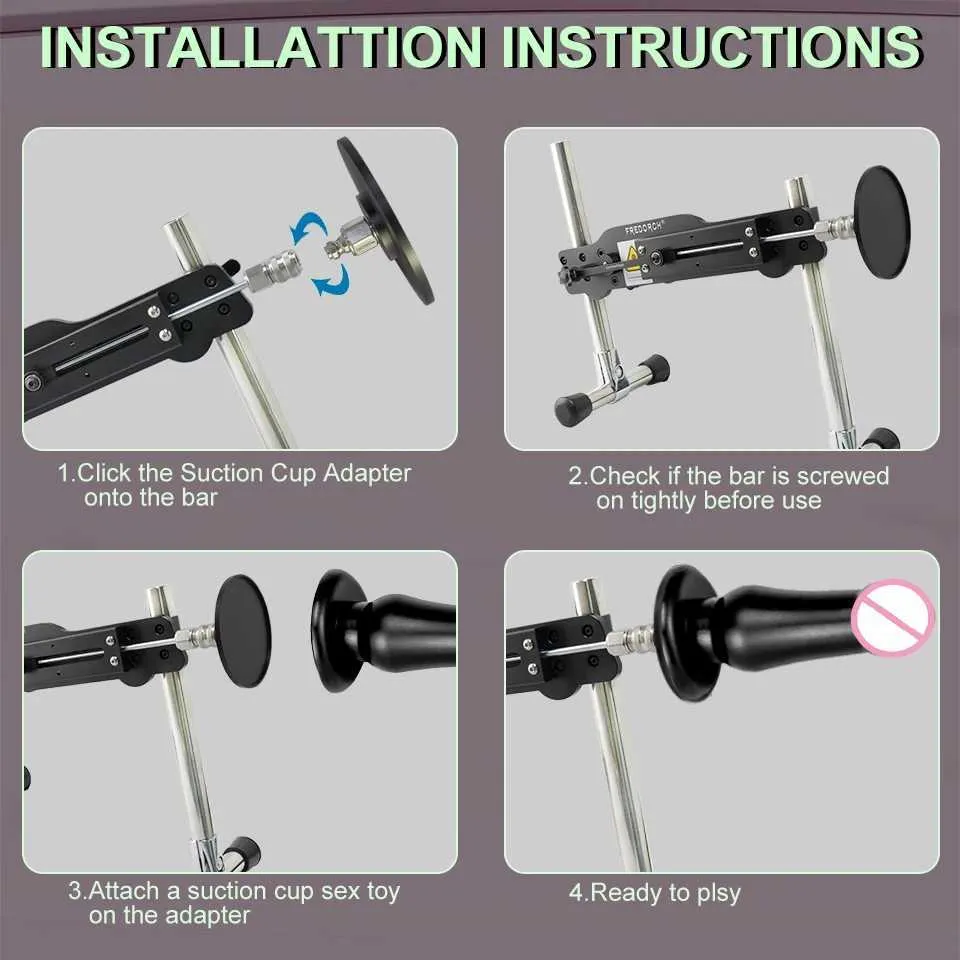 INSTALLATTION INSTRUCTIONS

1.Click the Suction Cup Adapter onto the bar

FREDORCH

2.Check if the bar is screwed on tightly before use

3.Attach a suction cup sex toy on the adapter

4.Ready to plsy