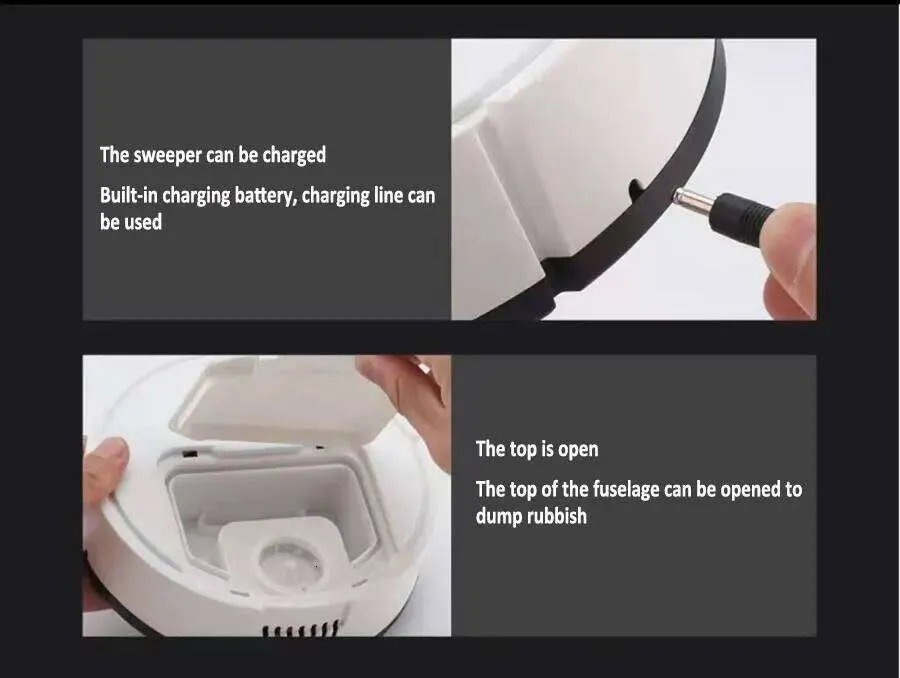 The sweeper can be charged

Built-in charging battery, charging line can be used

The top is open

The top of the fuselage can be opened to dump rubbish