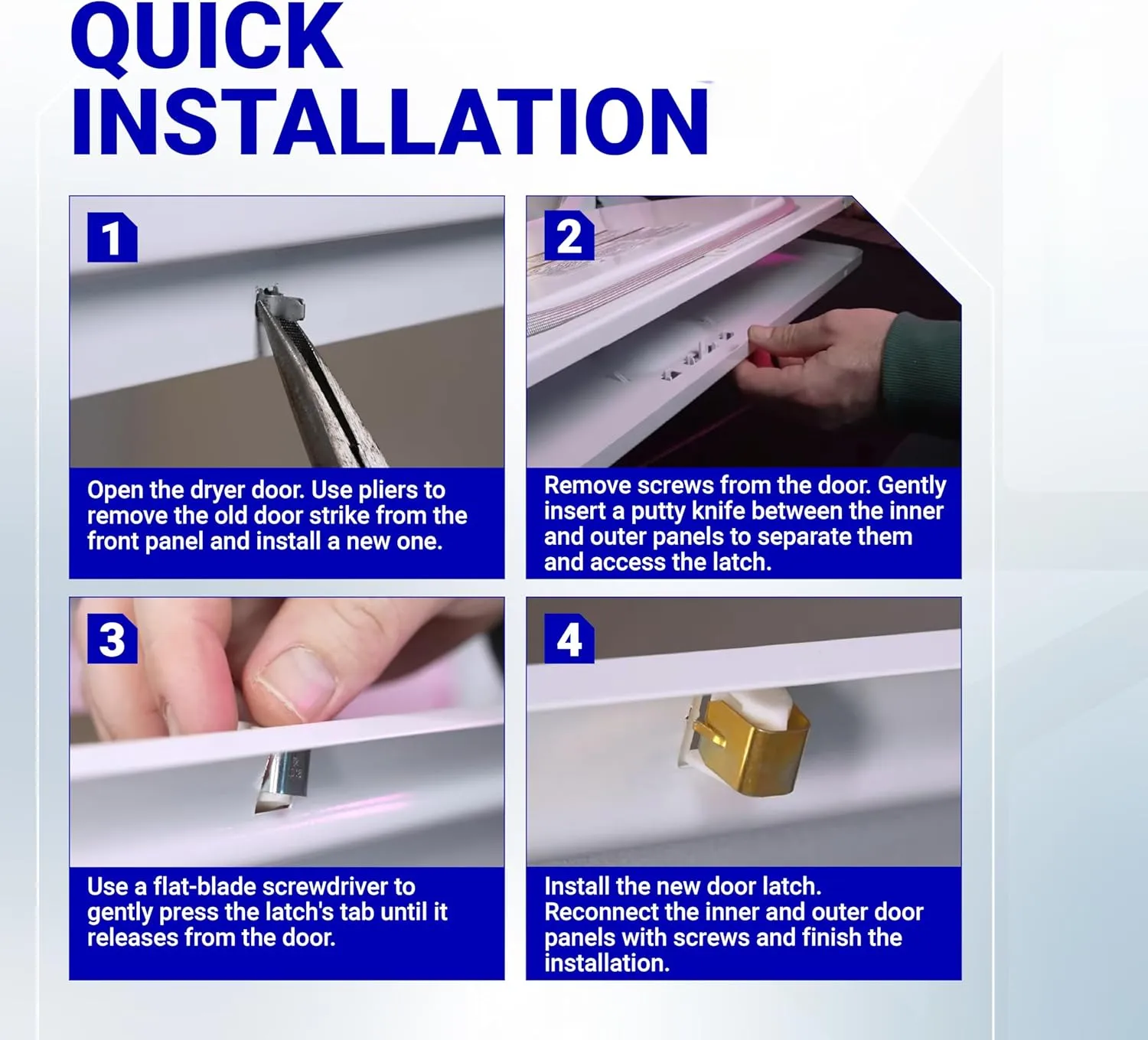 QUICK INSTALLATION

1

Open the dryer door. Use pliers to remove the old door strike from the front panel and install a new one.

2

Remove screws from the door. Gently insert a putty knife between the inner and outer panels to separate them and access the latch.

3

Use a flat-blade screwdriver to gently press the latch's tab until it releases from the door.

4

Install the new door latch. Reconnect the inner and outer door panels with screws and finish the installation.