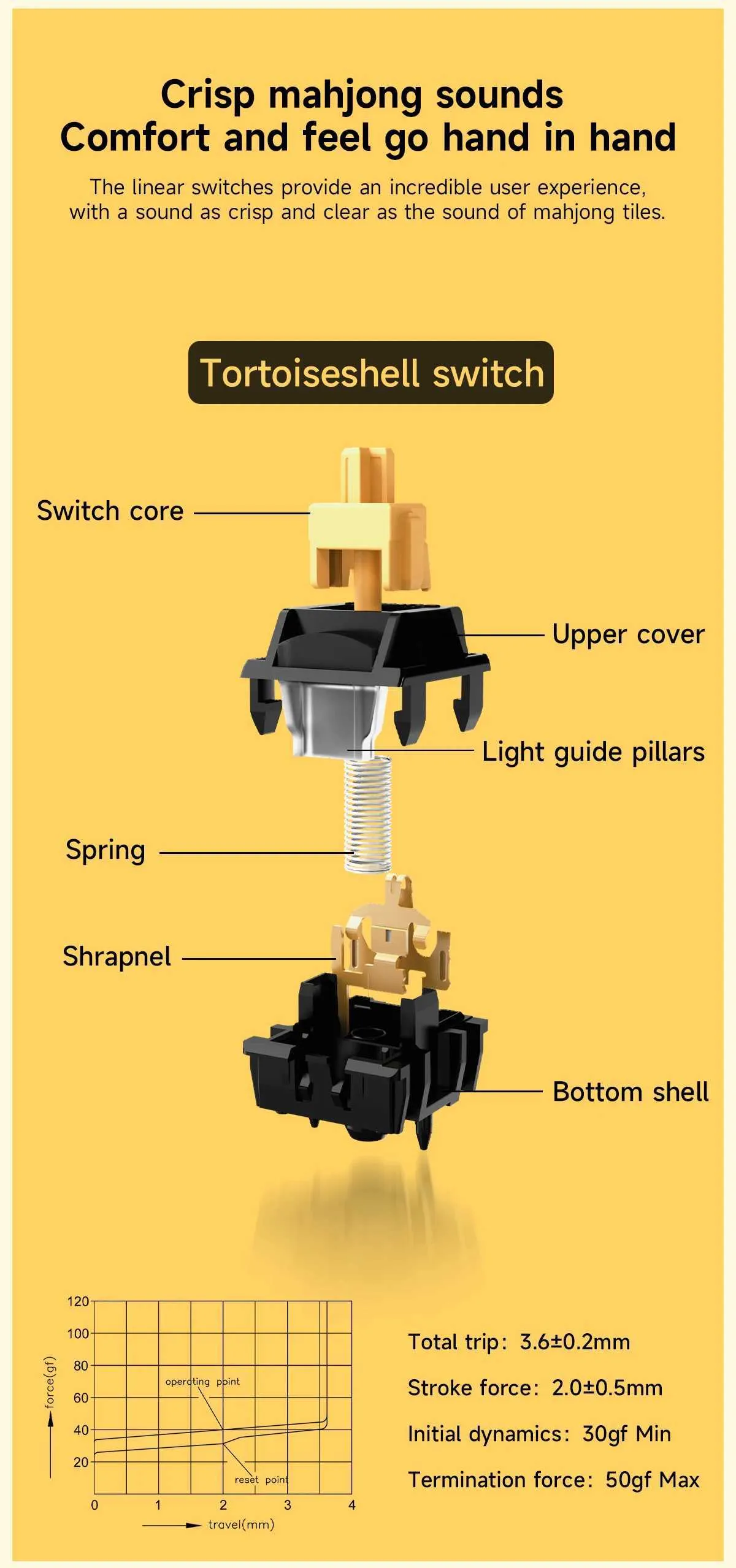 Crisp mahjong sounds
Comfort and feel go hand in hand

The linear switches provide an incredible user experience, with a sound as crisp and clear as the sound of mahjong tiles.

Tortoiseshell switch

Switch core

Upper cover

Light guide pillars

Spring

Shrapnel

Bottom shell

120
100
80
60
40
20
force(gf)
operating point
reset point
0
1
2
3
4
travel(mm)

Total trip: 3.6±0.2mm

Stroke force: 2.0±0.5mm

Initial dynamics: 30gf Min

Termination force: 50gf Max