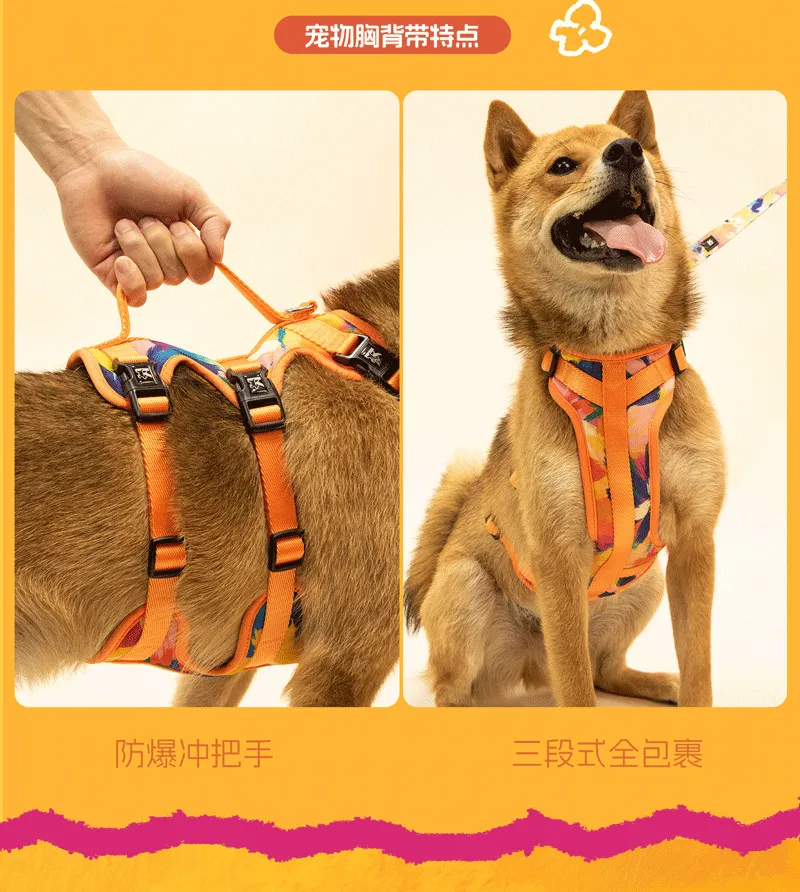 宠物胸背带特点

防爆冲把手

三段式全包裹