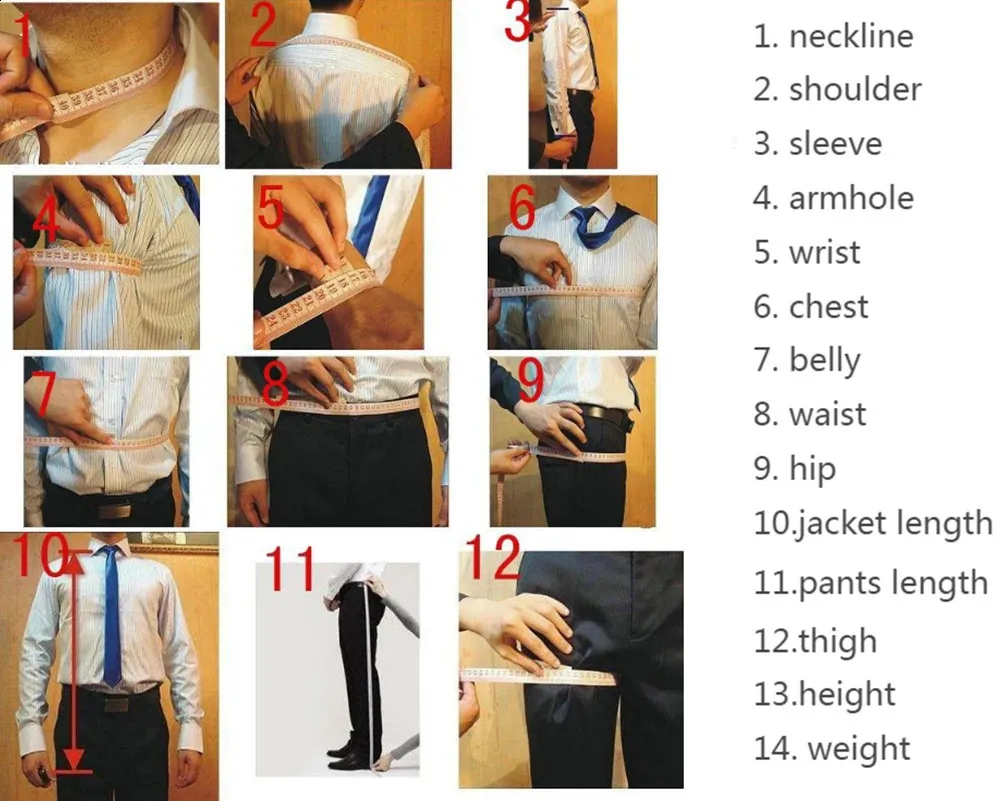 1 2 3

4 5 6

7 8 9

10 11 12

1. neckline
2. shoulder
3. sleeve
4. armhole
5. wrist
6. chest
7. belly
8. waist
9. hip
10.jacket length
11.pants length
12.thigh
13.height
14. weight